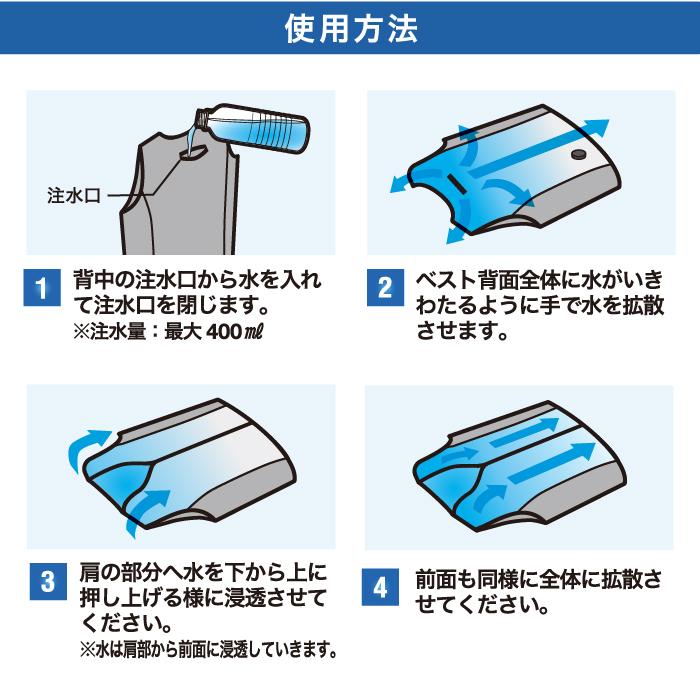 使用方法

注水口

1 背中の注水口から水を入れて注水口を閉じます。
※注水量：最大 400㎖

2 ベスト背面全体に水がいきわたるように手で水を拡散させます。

3 肩の部分へ水を下から上に押し上げる様に浸透させてください。
※水は肩部から前面に浸透していきます。

4 前面も同様に全体に拡散させてください。