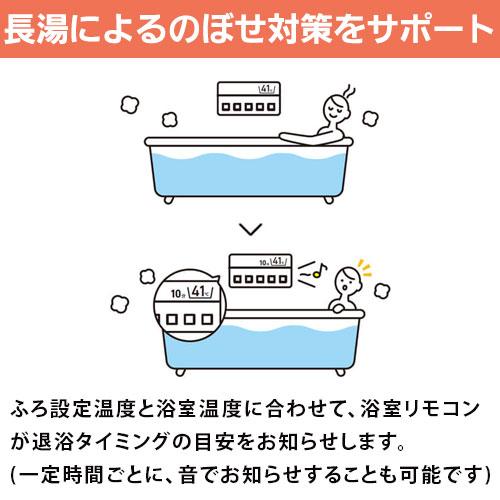 長湯によるのぼせ対策をサポート

41℃

10分 41℃

10分 41℃

ふろ設定温度と浴室温度に合わせて、浴室リモコンが退浴タイミングの目安をお知らせします。
(一定時間ごとに、音でお知らせすることも可能です)