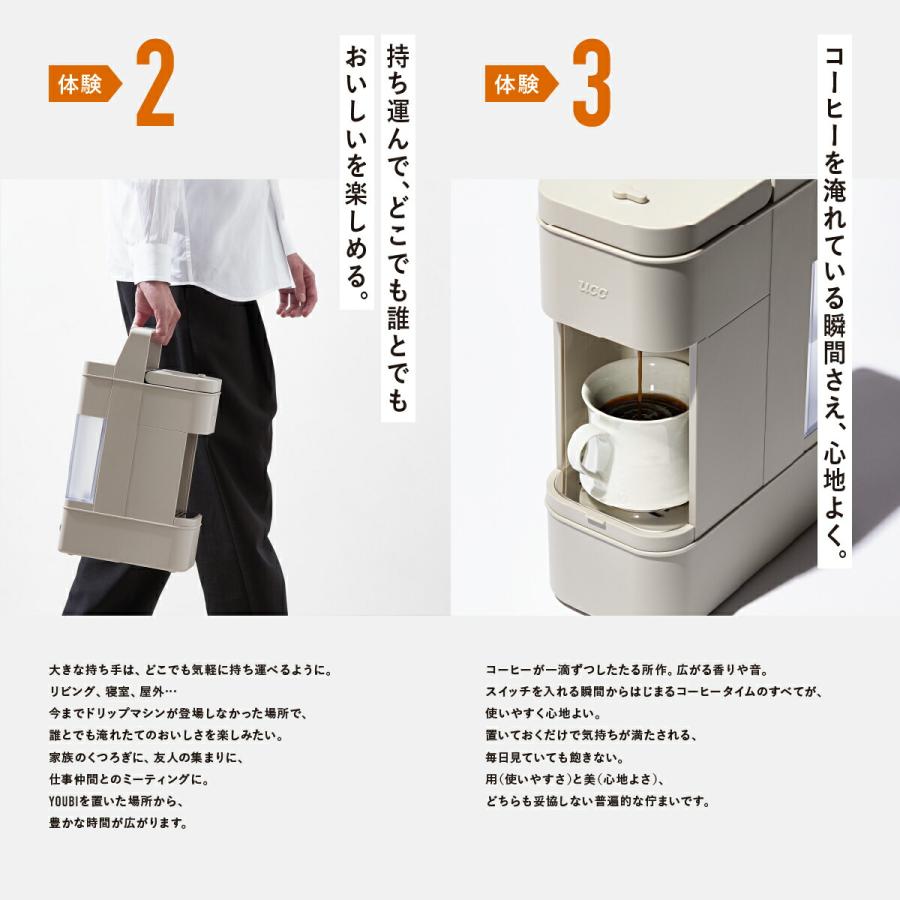 体験 2

持ち運んで、どこでも誰とでも
おいしいを楽しめる。

大きな持ち手は、どこでも気軽に持ち運べるように。
リビング、寝室、屋外…
今までドリップマシンが登場しなかった場所で、
誰とでも淹れたてのおいしさを楽しみたい。
家族のくつろぎに、友人の集まりに、
仕事仲間とのミーティングに。
YOUBIを置いた場所から、
豊かな時間が広がります。

体験 3

コーヒーを淹れている瞬間さえ、心地よく。

UCC

コーヒーが一滴ずつしたたる所作。広がる香りや音。
スイッチを入れる瞬間からはじまるコーヒータイムのすべてが、
使いやすく心地よい。
置いておくだけで気持ちが満たされる、
毎日見ていても飽きない。
用（使いやすさ）と美（心地よさ）、
どちらも妥協しない普遍的な佇まいです。