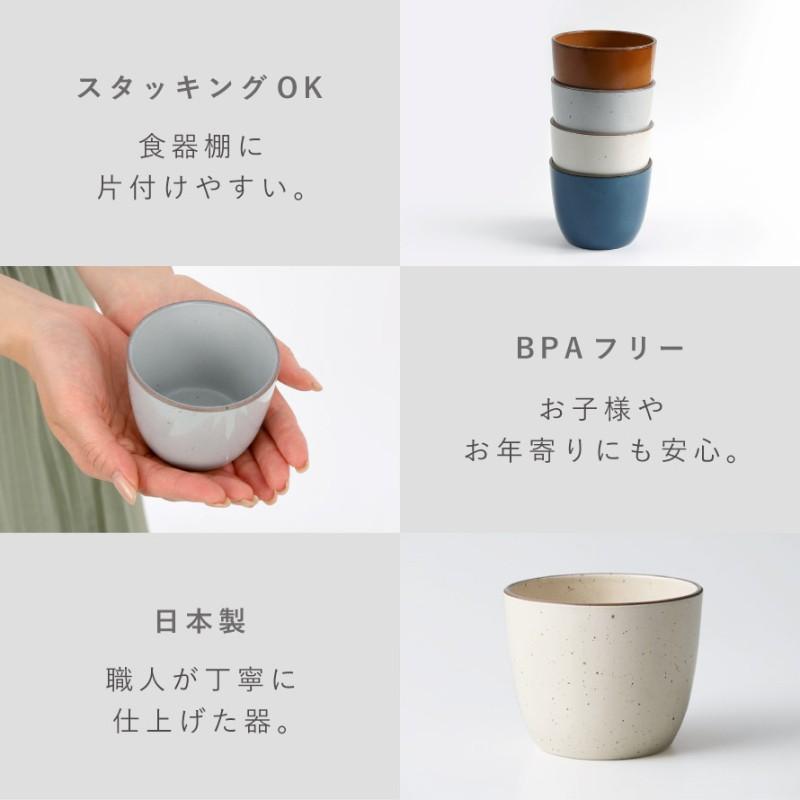 スタッキングOK

食器棚に
片付けやすい。

BPAフリー

お子様や
お年寄りにも安心。

日本製

職人が丁寧に
仕上げた器。