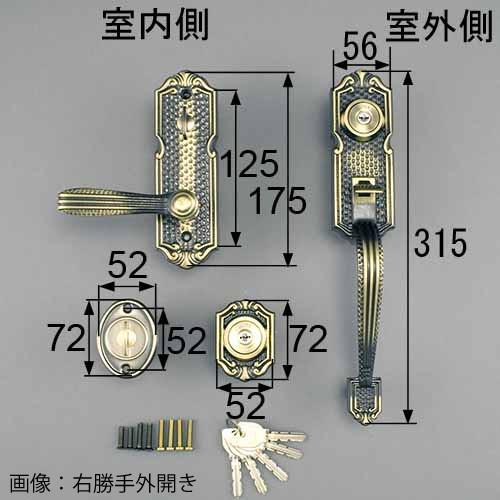 室内側

室外側

56

125

175

315

52

72

52

72

52

画像：右勝手外開き