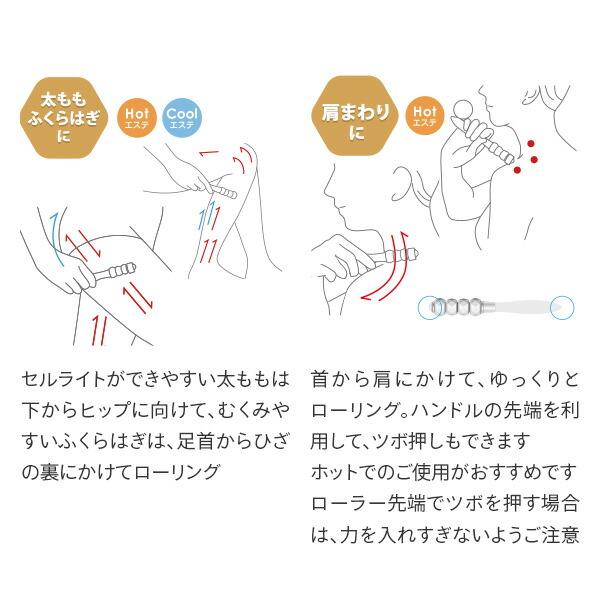 太もも
ふくらはぎ
に

Hot
エステ

Cool
エステ

セルライトができやすい太ももは下からヒップに向けて、むくみやすいふくらはぎは、足首からひざの裏にかけてローリング

肩まわり
に

Hot
エステ

首から肩にかけて、ゆっくりとローリング。ハンドルの先端を利用して、ツボ押しもできます
ホットでのご使用がおすすめです
ローラー先端でツボを押す場合は、力を入れすぎないようご注意