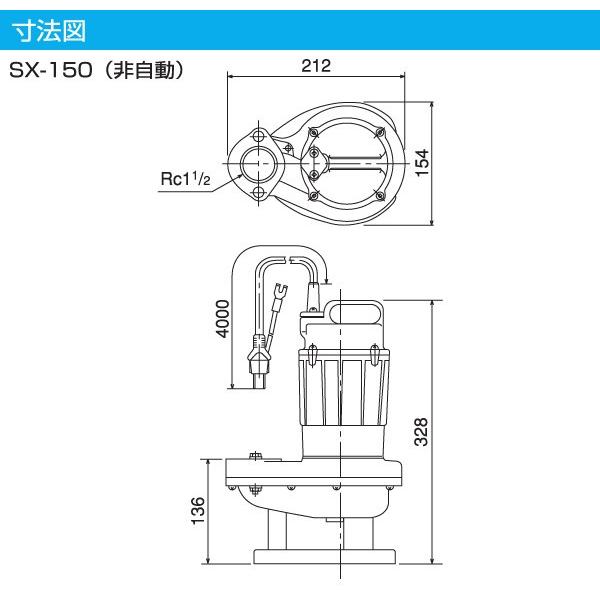 寸法図

SX-150（非自動）

212

154

Rc$1^1/_2$

4000

328

136