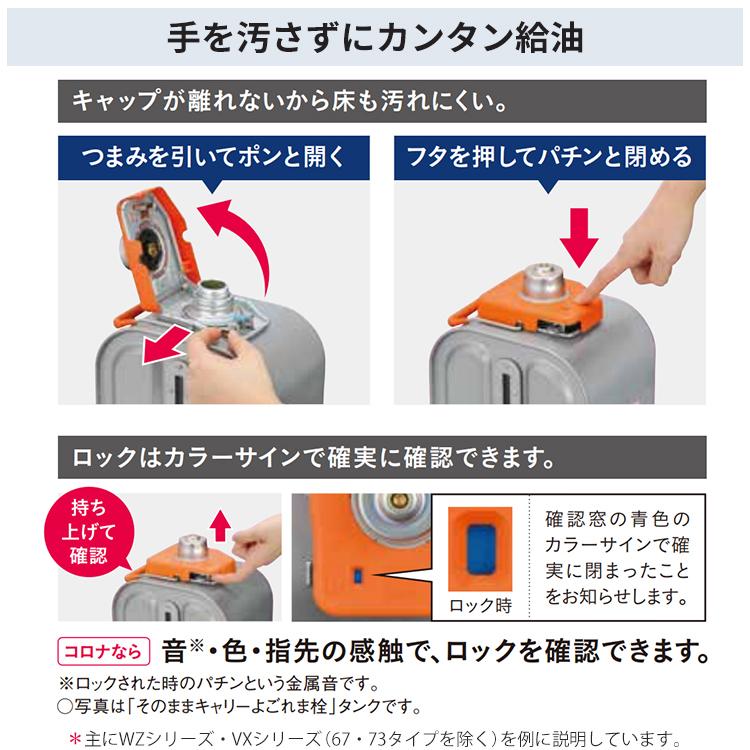 手を汚さずにカンタン給油

キャップが離れないから床も汚れにくい。

つまみを引いてポンと開く

フタを押してパチンと閉める

ロックはカラーサインで確実に確認できます。

持ち上げて確認

ロック時

確認窓の青色のカラーサインで確実に閉まったことをお知らせします。

コロナなら 音※・色・指先の感触で、ロックを確認できます。

※ロックされた時のパチンという金属音です。
○写真は「そのままキャリーよごれま栓」タンクです。

＊主にWZシリーズ・VXシリーズ（67・73タイプを除く）を例に説明しています。