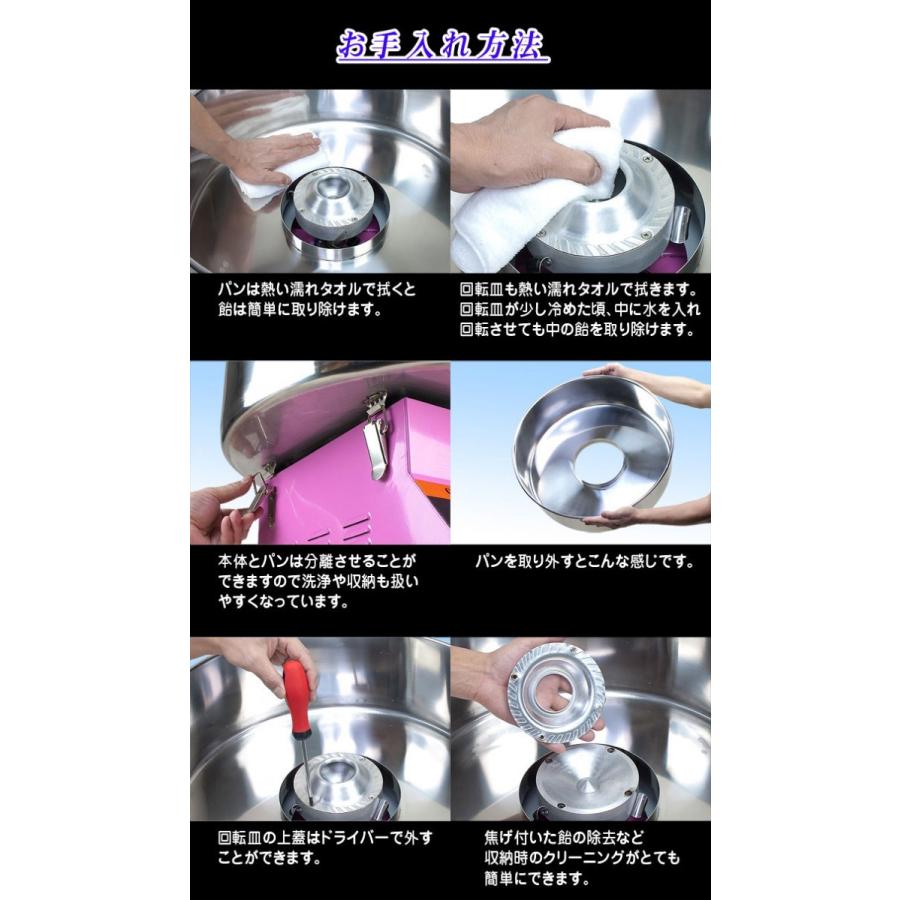 お手入れ方法

パンは熱い濡れタオルで拭くと飴は簡単に取り除けます。

回転皿も熱い濡れタオルで拭きます。回転皿が少し冷めた頃、中に水を入れ回転させても中の飴を取り除けます。

本体とパンは分離させることができますので洗浄や収納も扱いやすくなっています。

パンを取り外すとこんな感じです。

回転皿の上蓋はドライバーで外すことができます。

焦げ付いた飴の除去など収納時のクリーニングがとても簡単にできます。