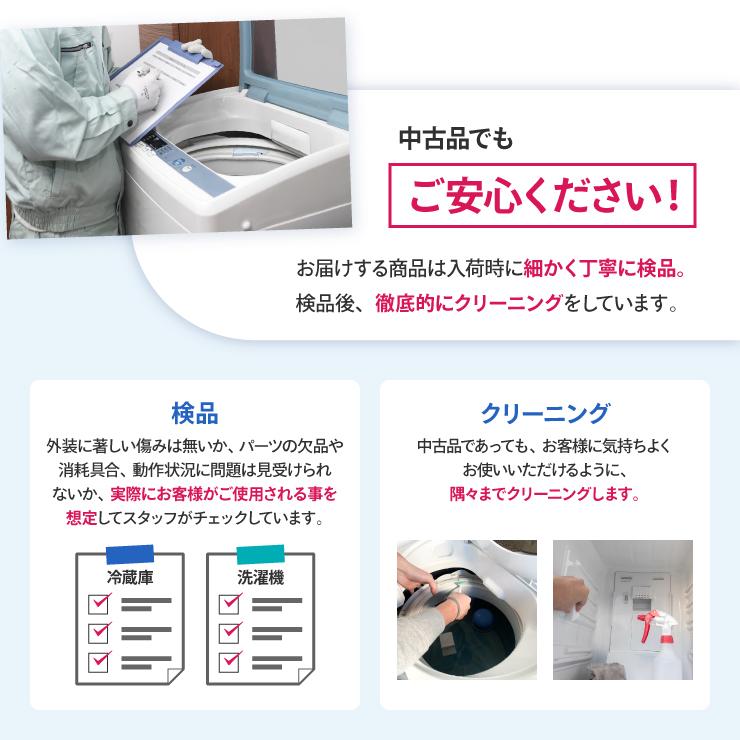 中古品でも

ご安心ください！

お届けする商品は入荷時に細かく丁寧に検品。
検品後、徹底的にクリーニングをしています。

検品

外装に著しい傷みは無いか、パーツの欠品や消耗具合、動作状況に問題は見受けられないか、実際にお客様がご使用される事を想定してスタッフがチェックしています。

冷蔵庫

洗濯機

クリーニング

中古品であっても、お客様に気持ちよくお使いいただけるように、隅々までクリーニングします。