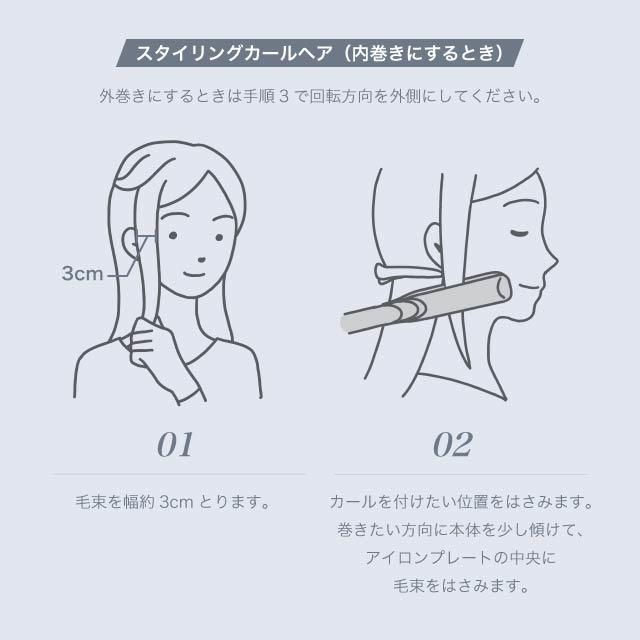 スタイリングカールヘア（内巻きにするとき）

外巻きにするときは手順 3 で回転方向を外側にしてください。

3cm

01

毛束を幅約 3cm とります。

02

カールを付けたい位置をはさみます。
巻きたい方向に本体を少し傾けて、
アイロンプレートの中央に
毛束をはさみます。