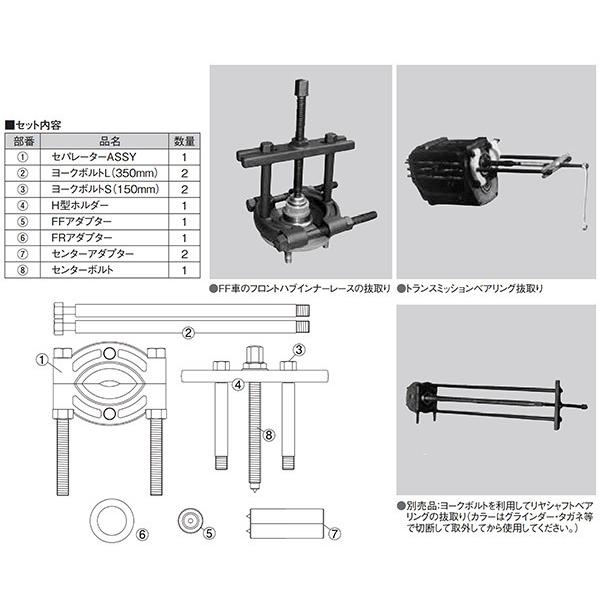 ■セット内容

| 部番 | 品名 | 数量 |
|---|---|---|
| ① | セパレーターASSY | 1 |
| ② | ヨークボルトL(350mm) | 2 |
| ③ | ヨークボルトS(150mm) | 2 |
| ④ | H型ホルダー | 1 |
| ⑤ | FFアダプター | 1 |
| ⑥ | FRアダプター | 1 |
| ⑦ | センターアダプター | 2 |
| ⑧ | センターボルト | 1 |

●FF車のフロントハブインナーレースの抜取り

●トランスミッションベアリング抜取り

②
①
③
④
⑧
⑥
⑤
⑦

●別売品:ヨークボルトを利用してリヤシャフトベアリングの抜取り(カラーはグラインダー・タガネ等で切断して取外してから使用してください。)