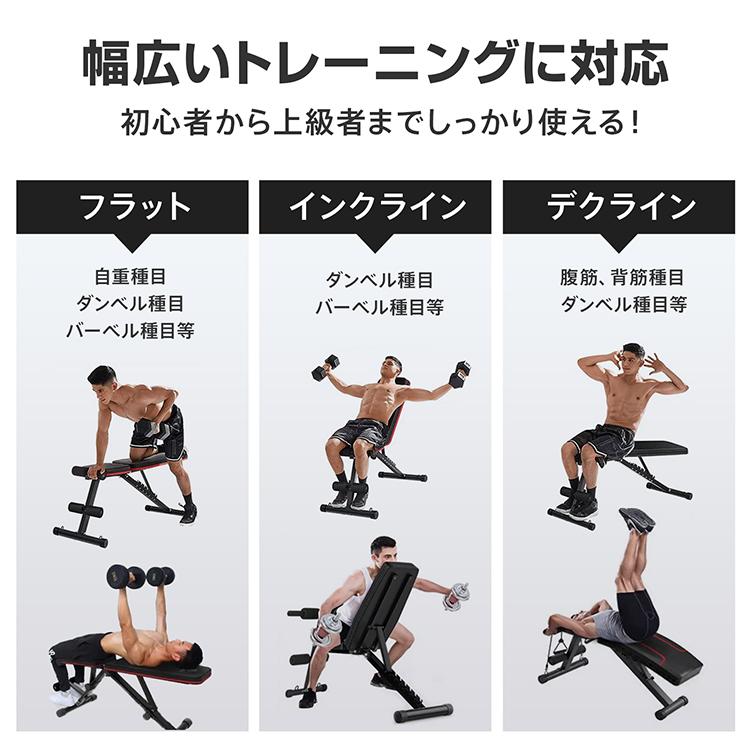 幅広いトレーニングに対応

初心者から上級者までしっかり使える!

フラット

自重種目
ダンベル種目
バーベル種目等

インクライン

ダンベル種目
バーベル種目等

デクライン

腹筋、背筋種目
ダンベル種目等