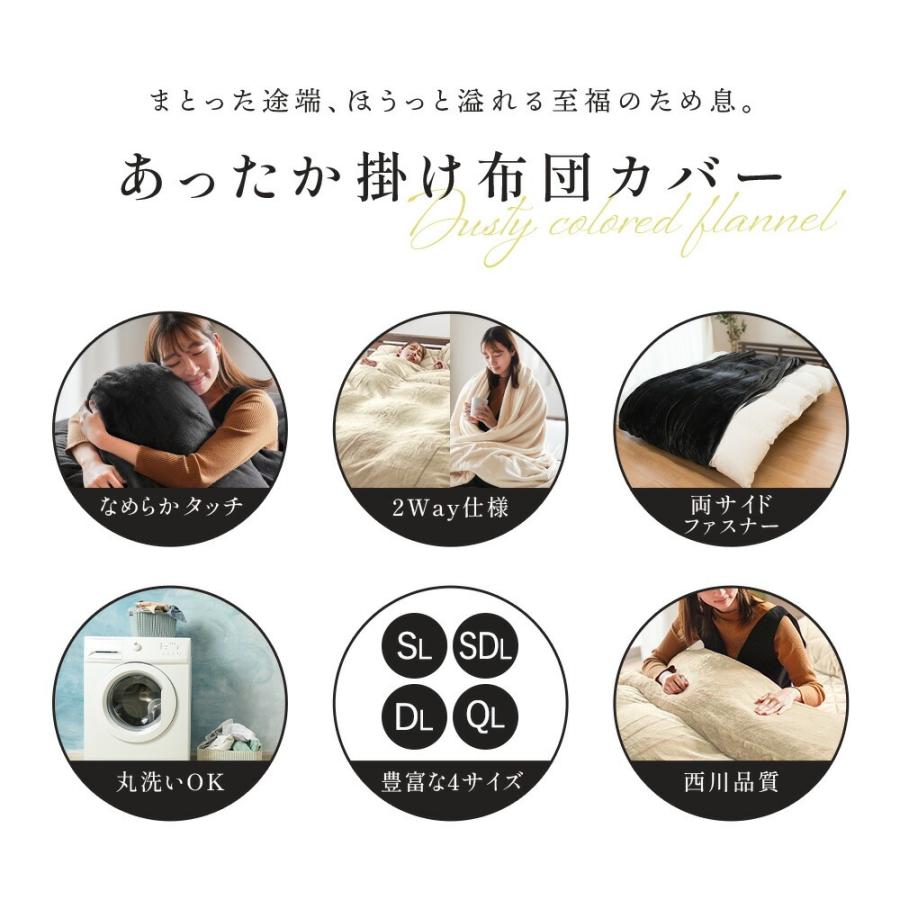 まとった途端、ほうっと溢れる至福のため息。

あったか掛け布団カバー

Dusty colored flannel

なめらかタッチ

2Way仕様

両サイド
ファスナー

丸洗いOK

SL SDL DL QL

豊富な4サイズ

西川品質