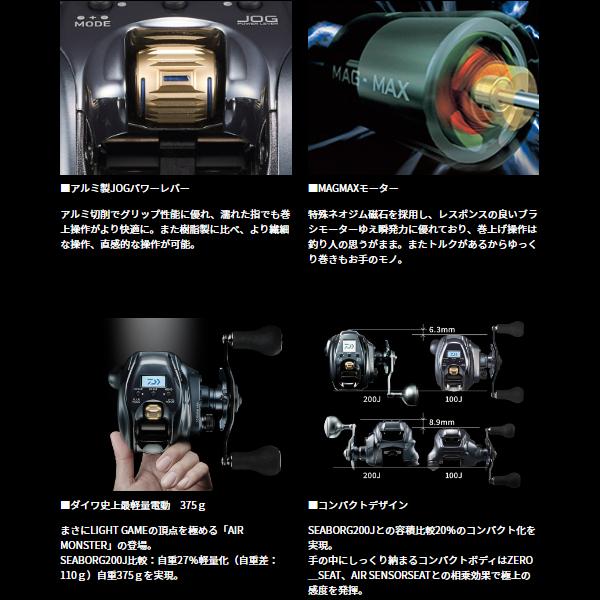 MODE

JOG
POWER LEVER

■アルミ製JOGパワーレバー

アルミ切削でグリップ性能に優れ、濡れた指でも巻上操作がより快適に。また樹脂製に比べ、より繊細な操作、直感的な操作が可能。

MAG・MAX

■MAGMAXモーター

特殊ネオジム磁石を採用し、レスポンスの良いブラシモーターゆえ瞬発力に優れており、巻上げ操作は釣り人の思うがまま。またトルクがあるからゆっくり巻きもお手のモノ。

■ダイワ史上最軽量電動　375ｇ

まさにLIGHT GAMEの頂点を極める「AIR MONSTER」の登場。
SEABORG200J比較：自重27%軽量化（自重差：110ｇ）自重375ｇを実現。

6.3mm

200J

100J

8.9mm

200J

100J

■コンパクトデザイン

SEABORG200Jとの容積比較20%のコンパクト化を実現。
手の中にしっくり納まるコンパクトボディはZERO＿SEAT、AIR SENSORSEATとの相乗効果で極上の感度を発揮。