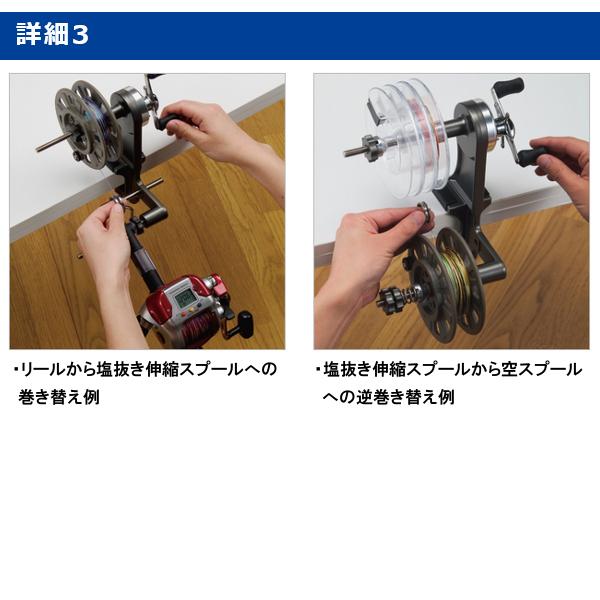 詳細3

・リールから塩抜き伸縮スプールへの巻き替え例

・塩抜き伸縮スプールから空スプールへの逆巻き替え例