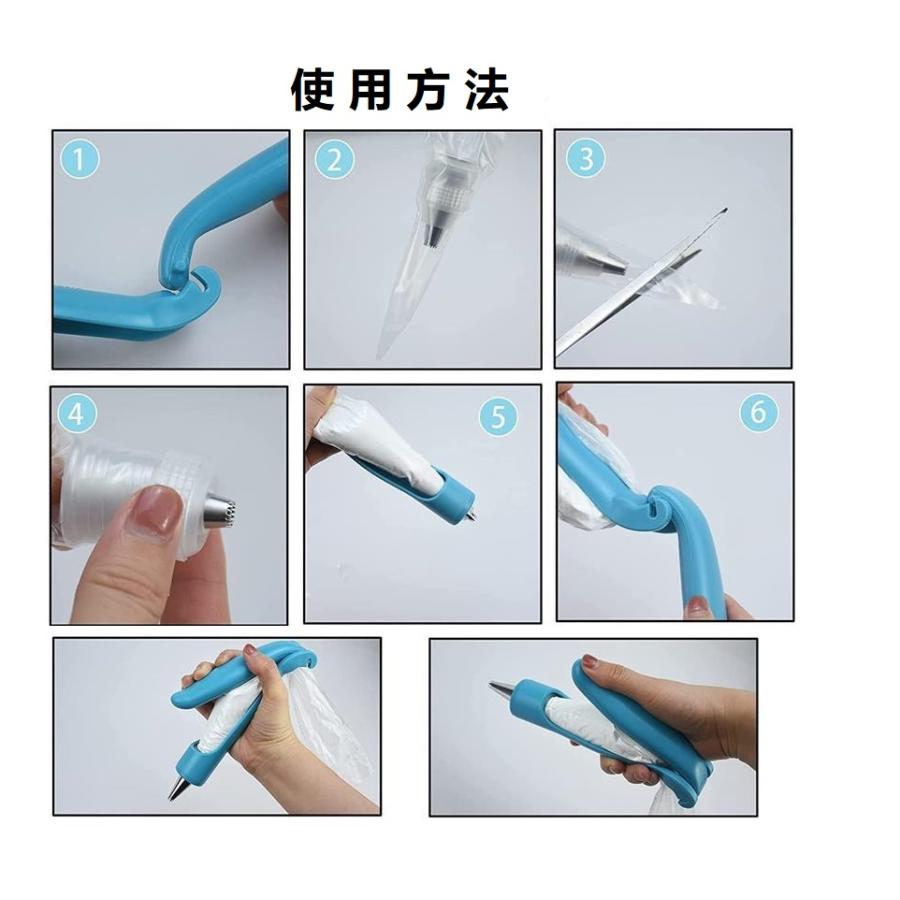 使用方法

1

2

3

4

5

6