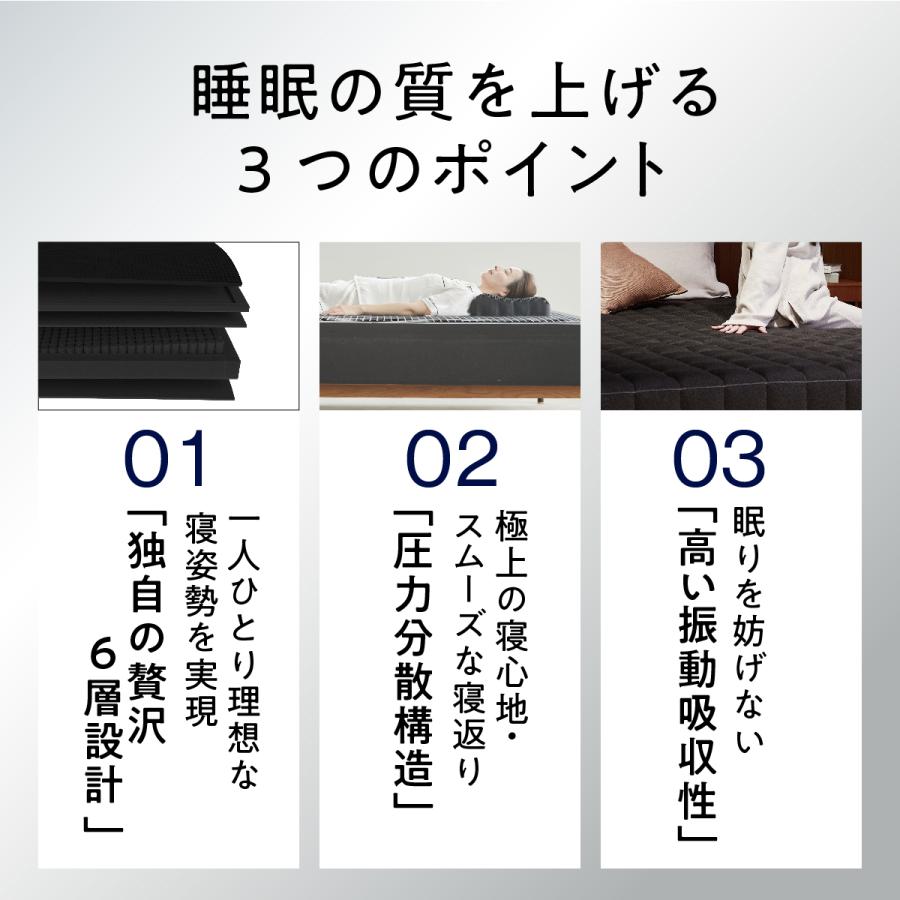 睡眠の質を上げる
３つのポイント

01
一人ひとり理想な寝姿勢を実現
「独自の贅沢６層設計」

02
極上の寝心地・スムーズな寝返り
「圧力分散構造」

03
眠りを妨げない
「高い振動吸収性」