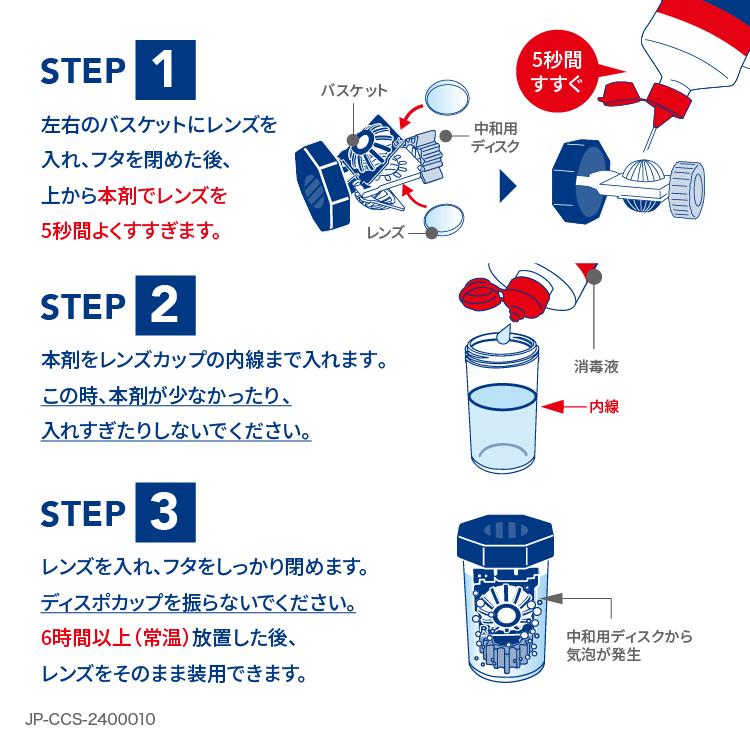 STEP 1

左右のバスケットにレンズを入れ、フタを閉めた後、上から本剤でレンズを5秒間よくすすぎます。

バスケット

中和用ディスク

レンズ

5秒間すすぐ

STEP 2

本剤をレンズカップの内線まで入れます。この時、本剤が少なかったり、入れすぎたりしないでください。

消毒液

内線

STEP 3

レンズを入れ、フタをしっかり閉めます。ディスポカップを振らないでください。6時間以上（常温）放置した後、レンズをそのまま装用できます。

中和用ディスクから気泡が発生

JP-CCS-2400010