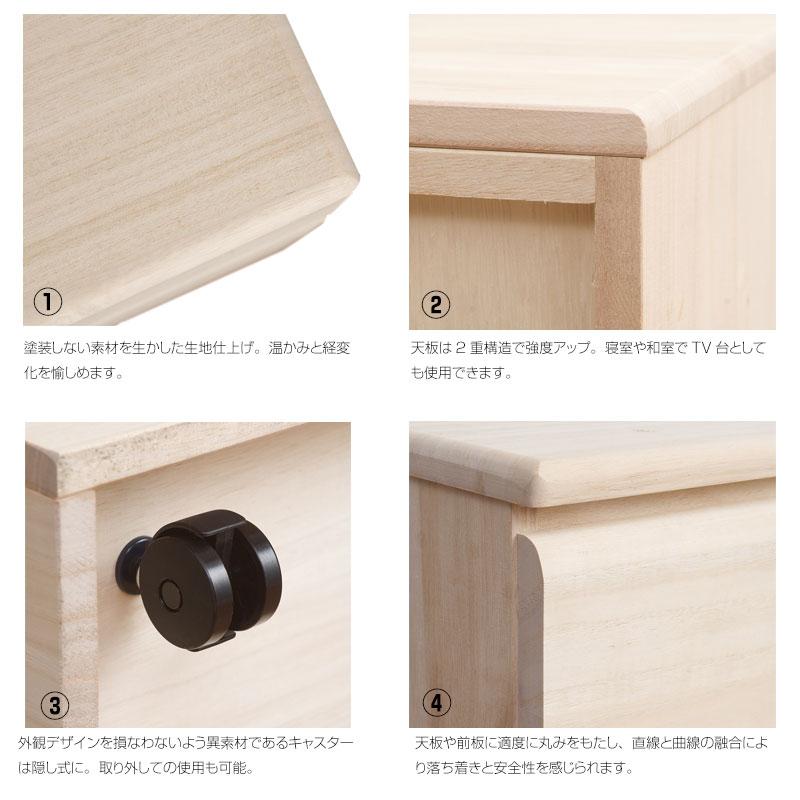 ①

塗装しない素材を生かした生地仕上げ。温かみと経変化を愉しめます。

②

天板は 2 重構造で強度アップ。寝室や和室で TV 台としても使用できます。

③

外観デザインを損なわないよう異素材であるキャスターは隠し式に。取り外しての使用も可能。

④

天板や前板に適度に丸みをもたし、直線と曲線の融合により落ち着きと安全性を感じられます。