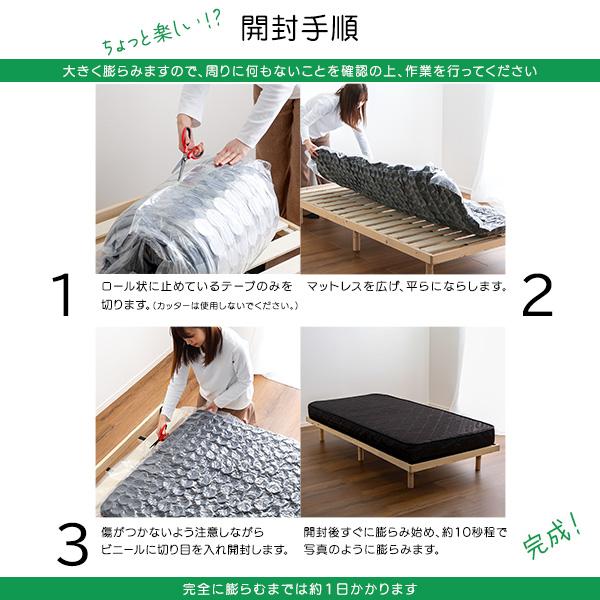 ちょっと楽しい!?

開封手順

大きく膨らみますので、周りに何もないことを確認の上、作業を行ってください

1

ロール状に止めているテープのみを切ります。(カッターは使用しないでください。)

マットレスを広げ、平らにならします。

2

3

傷がつかないよう注意しながらビニールに切り目を入れ開封します。

開封後すぐに膨らみ始め、約10秒程で写真のように膨らみます。

完成!

完全に膨らむまでは約1日かかります