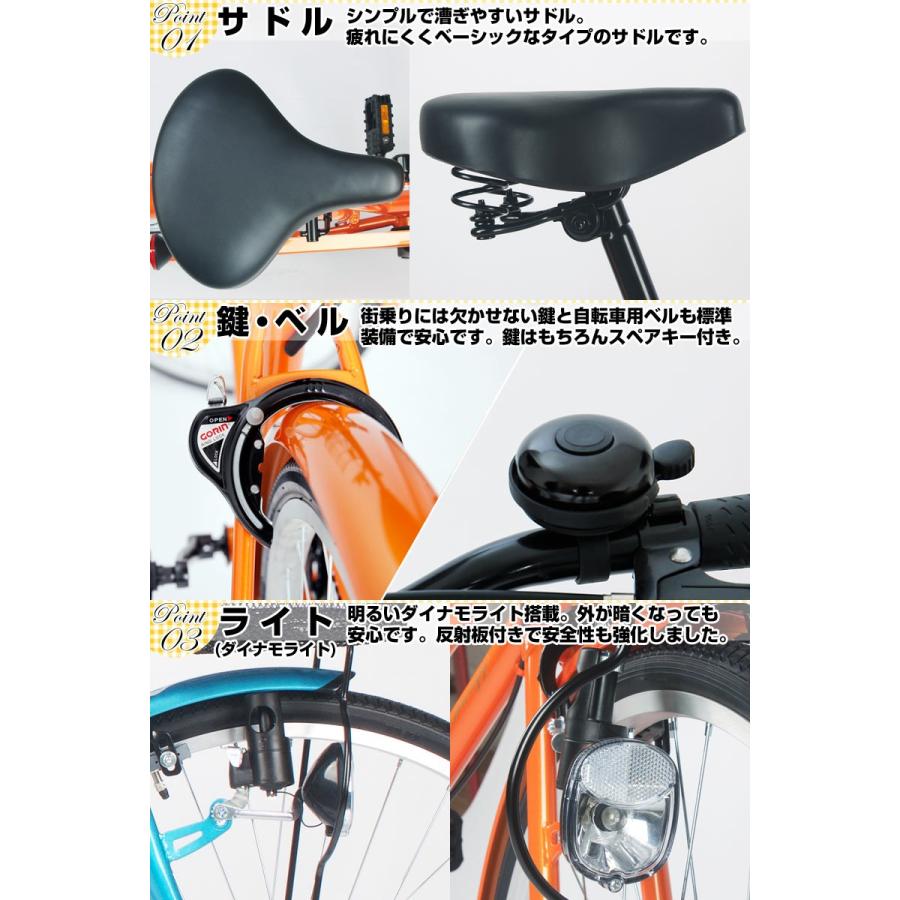 Point 01 サドル シンプルで漕ぎやすいサドル。疲れにくくベーシックなタイプのサドルです。

Point 02 鍵・ベル 街乗りには欠かせない鍵と自転車用ベルも標準装備で安心です。鍵はもちろんスペアキー付き。

OPEN
GORIN

Point 03 ライト (ダイナモライト) 明るいダイナモライト搭載。外が暗くなっても安心です。反射板付きで安全性も強化しました。