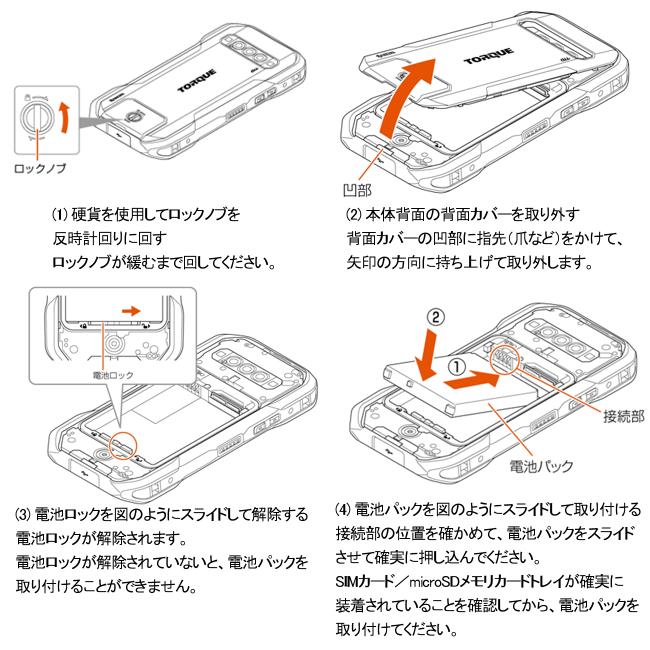 TORQUE

ロックノブ

(1) 硬貨を使用してロックノブを反時計回りに回す
ロックノブが緩むまで回してください。

TORQUE

凹部

(2) 本体背面の背面カバーを取り外す
背面カバーの凹部に指先（爪など）をかけて、矢印の方向に持ち上げて取り外します。

電池ロック

(3) 電池ロックを図のようにスライドして解除する
電池ロックが解除されます。
電池ロックが解除されていないと、電池パックを取り付けることができません。

②

①

接続部

電池パック

(4) 電池パックを図のようにスライドして取り付ける
接続部の位置を確かめて、電池パックをスライドさせて確実に押し込んでください。
SIMカード／microSDメモリカードトレイが確実に装着されていることを確認してから、電池パックを取り付けてください。