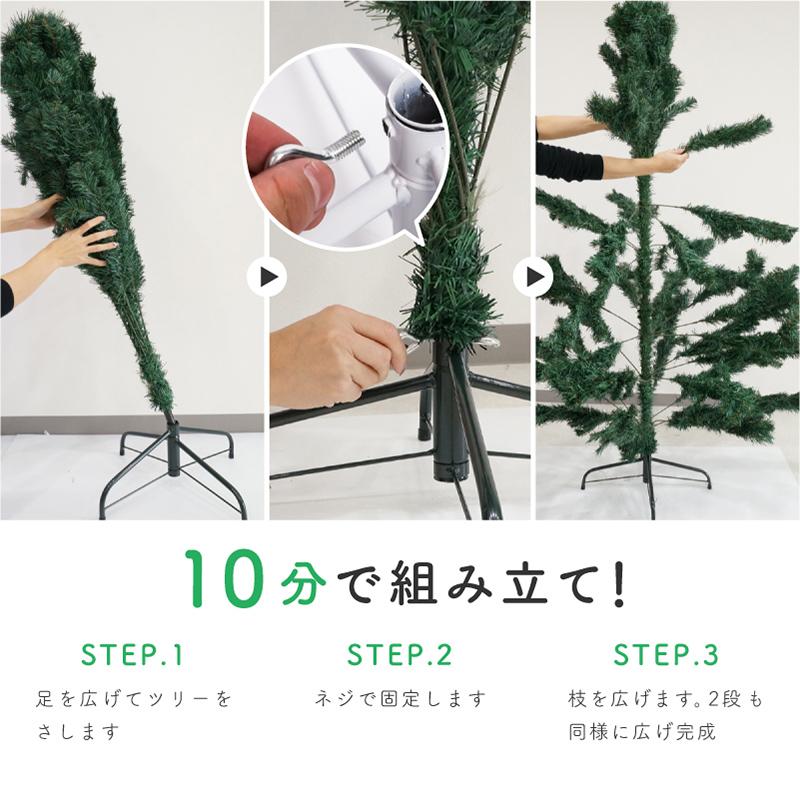 10分で組み立て!

STEP.1

足を広げてツリーをさします

STEP.2

ネジで固定します

STEP.3

枝を広げます。2段も同様に広げ完成