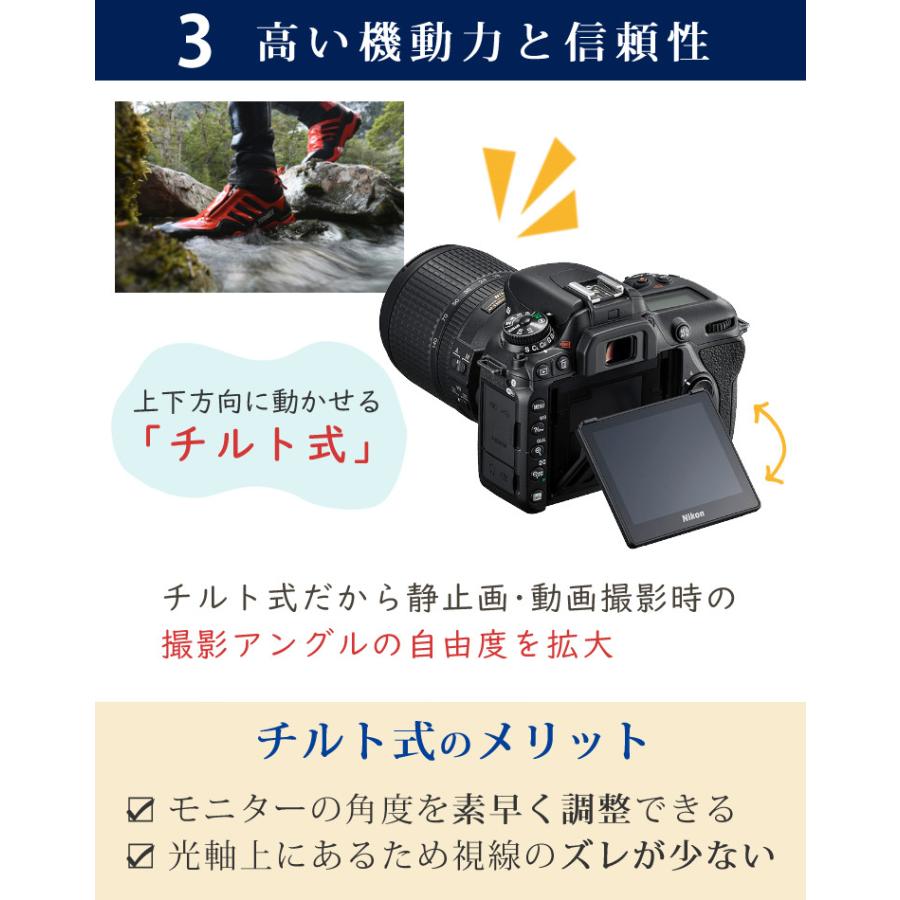 3 高い機動力と信頼性

上下方向に動かせる
「チルト式」

Nikon

チルト式だから静止画･動画撮影時の
撮影アングルの自由度を拡大

チルト式のメリット

☑ モニターの角度を素早く調整できる
☑ 光軸上にあるため視線のズレが少ない