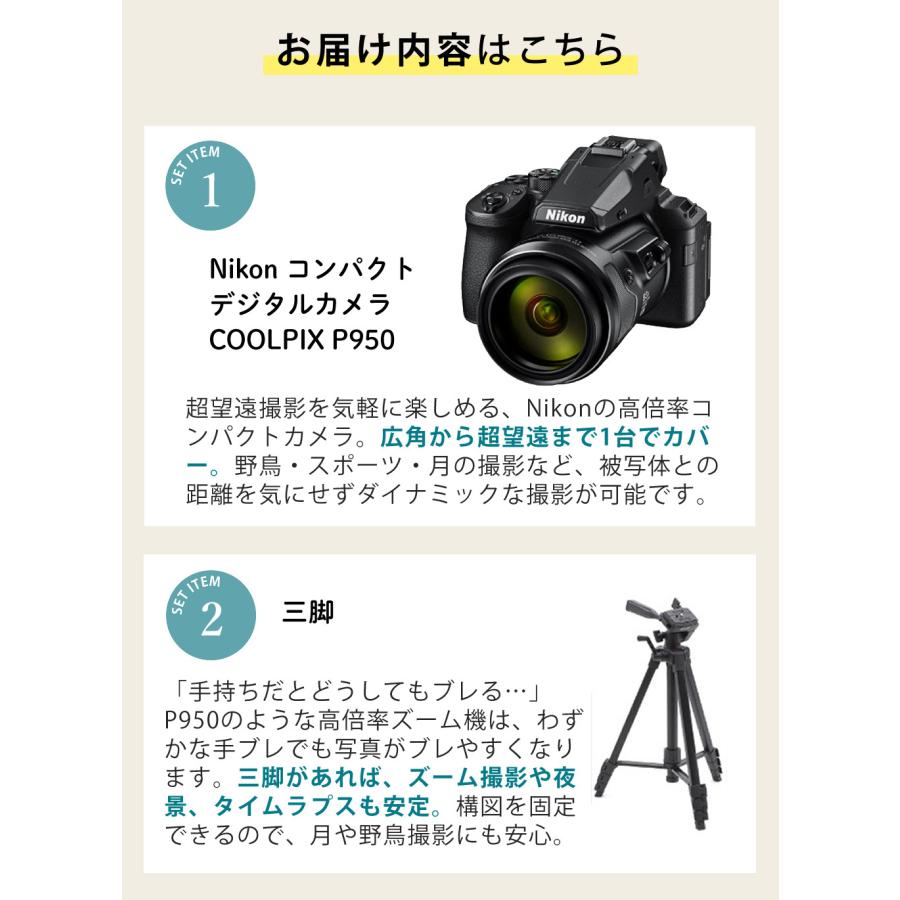 お届け内容はこちら

SET ITEM
1

Nikon コンパクトデジタルカメラ
COOLPIX P950

Nikon

超望遠撮影を気軽に楽しめる、Nikonの高倍率コンパクトカメラ。広角から超望遠まで1台でカバー。野鳥・スポーツ・月の撮影など、被写体との距離を気にせずダイナミックな撮影が可能です。

SET ITEM
2

三脚

「手持ちだとどうしてもブレる…」
P950のような高倍率ズーム機は、わずかな手ブレでも写真がブレやすくなります。三脚があれば、ズーム撮影や夜景、タイムラプスも安定。構図を固定できるので、月や野鳥撮影にも安心。