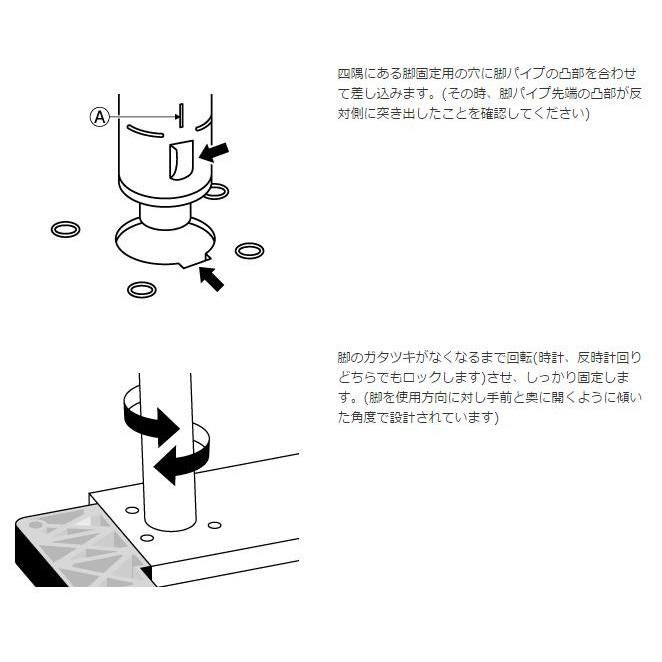 Ⓐ

四隅にある脚固定用の穴に脚パイプの凸部を合わせて差し込みます。(その時、脚パイプ先端の凸部が反対側に突き出したことを確認してください)

脚のガタツキがなくなるまで回転(時計、反時計回りどちらでもロックします)させ、しっかり固定します。(脚を使用方向に対し手前と奥に開くように傾いた角度で設計されています)