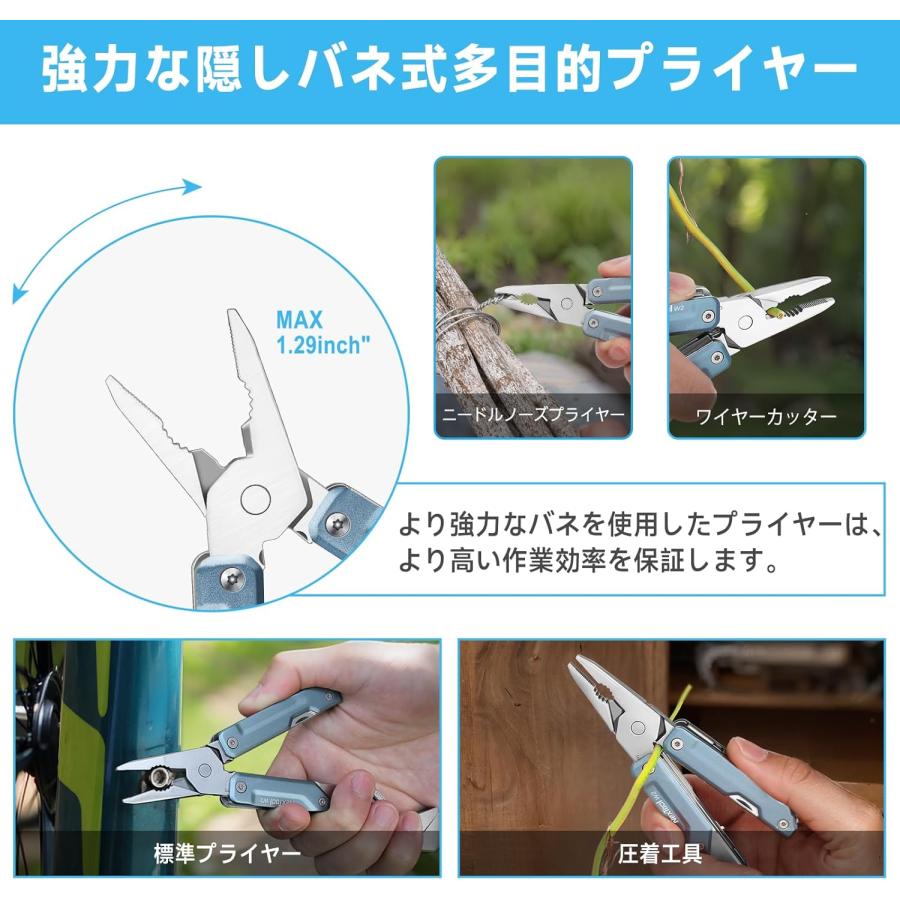 強力な隠しバネ式多目的プライヤー

MAX
1.29inch"

ニードルノーズプライヤー

ワイヤーカッター

より強力なバネを使用したプライヤーは、より高い作業効率を保証します。

標準プライヤー

圧着工具