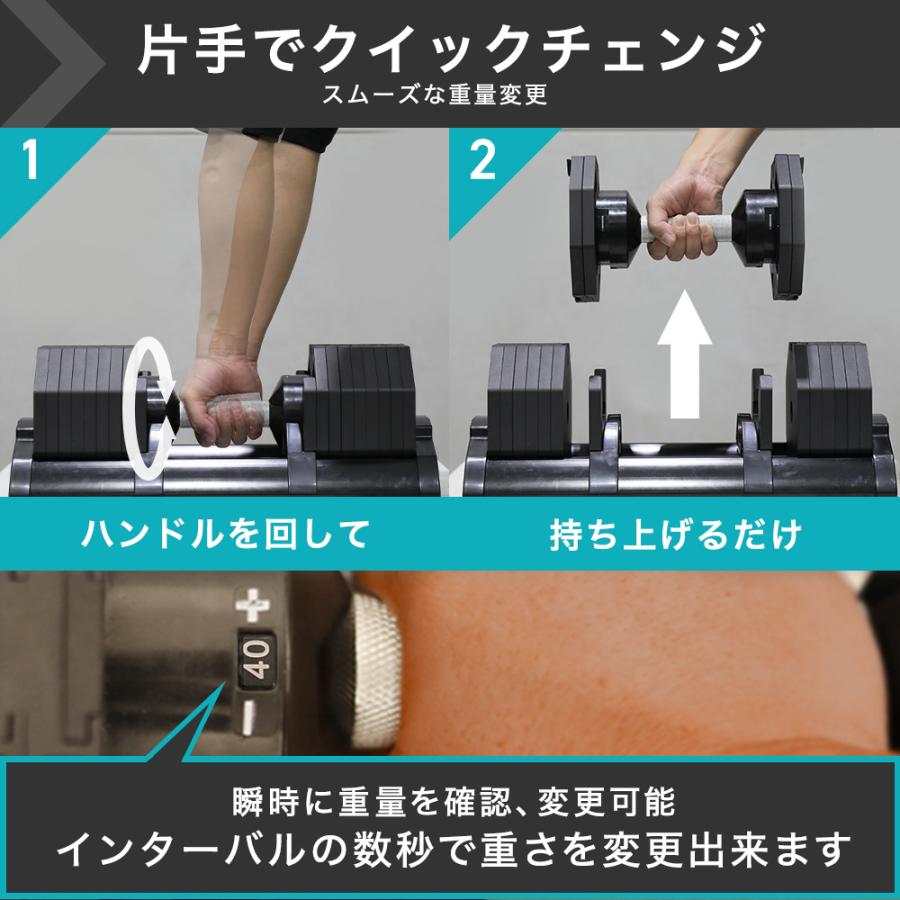 片手でクイックチェンジ
スムーズな重量変更

1

2

ハンドルを回して

持ち上げるだけ

+
40
-

瞬時に重量を確認、変更可能
インターバルの数秒で重さを変更出来ます