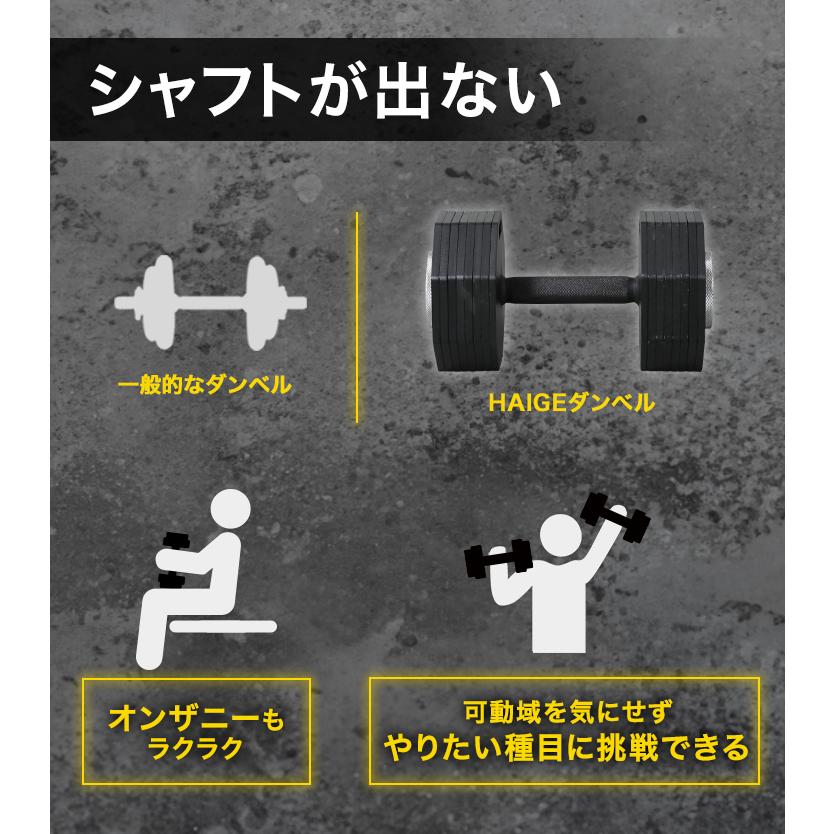 シャフトが出ない

一般的なダンベル

HAIGEダンベル

オンザニーも
ラクラク

可動域を気にせず
やりたい種目に挑戦できる