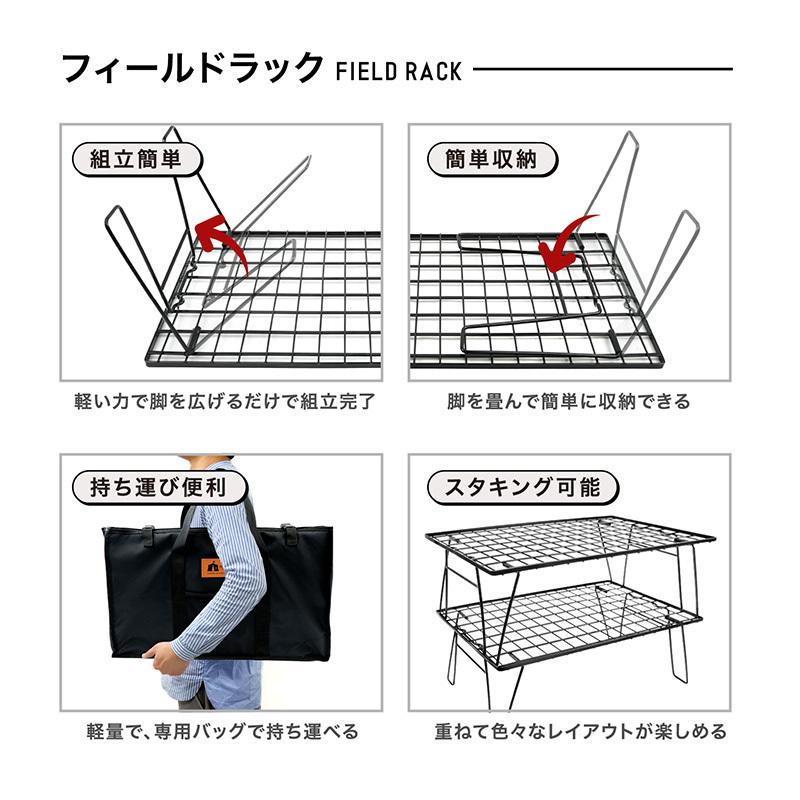 フィールドラック FIELD RACK

組立簡単

軽い力で脚を広げるだけで組立完了

簡単収納

脚を畳んで簡単に収納できる

持ち運び便利

軽量で、専用バッグで持ち運べる

スタキング可能

重ねて色々なレイアウトが楽しめる