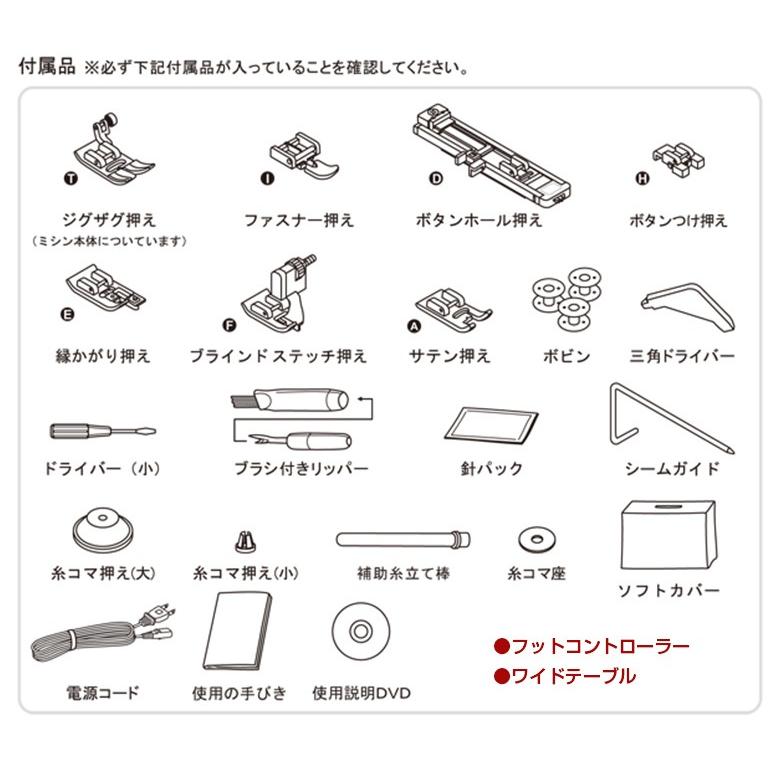 付属品 ※必ず下記付属品が入っていることを確認してください。

T
ジグザグ押え
（ミシン本体についています）

I
ファスナー押え

D
ボタンホール押え

H
ボタンつけ押え

E
縁かがり押え

F
ブラインドステッチ押え

A
サテン押え

ボビン

三角ドライバー

ドライバー（小）

ブラシ付きリッパー

針パック

シームガイド

糸コマ押え(大)

糸コマ押え(小)

補助糸立て棒

糸コマ座

ソフトカバー

電源コード

使用の手びき

使用説明DVD

●フットコントローラー
●ワイドテーブル