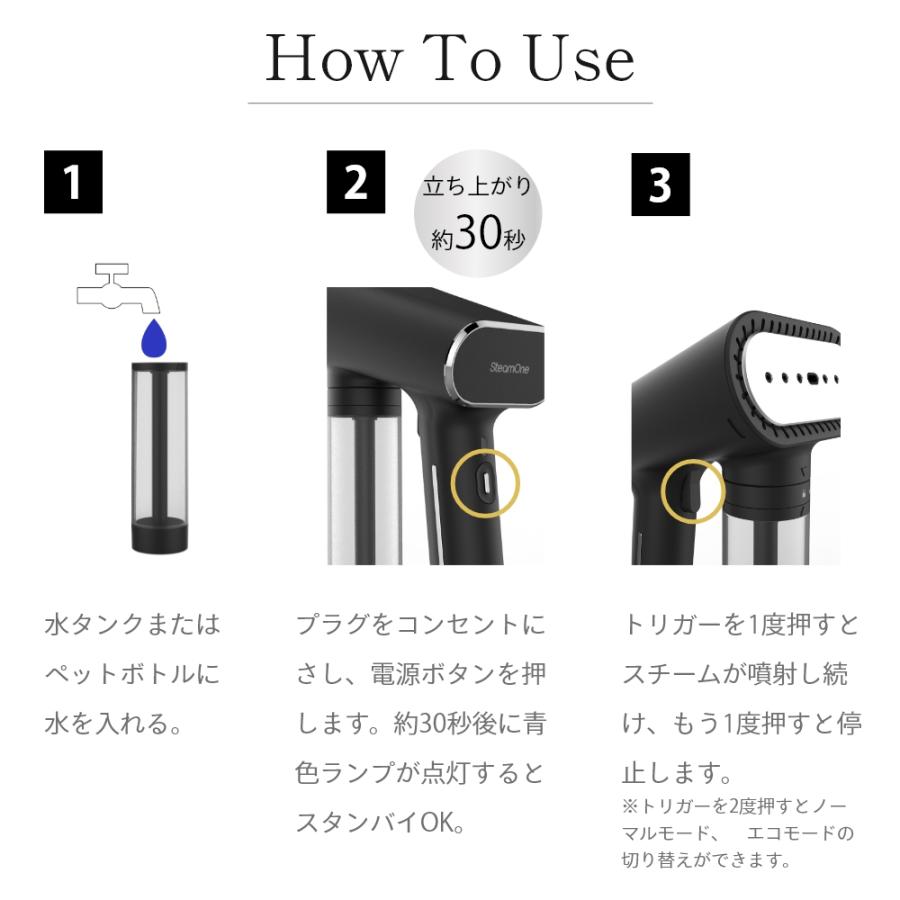 How To Use

1

水タンクまたはペットボトルに水を入れる。

2

立ち上がり
約30秒

SteamOne

プラグをコンセントにさし、電源ボタンを押します。約30秒後に青色ランプが点灯するとスタンバイOK。

3

トリガーを1度押すとスチームが噴射し続け、もう1度押すと停止します。
※トリガーを2度押すとノーマルモード、 エコモードの切り替えができます。