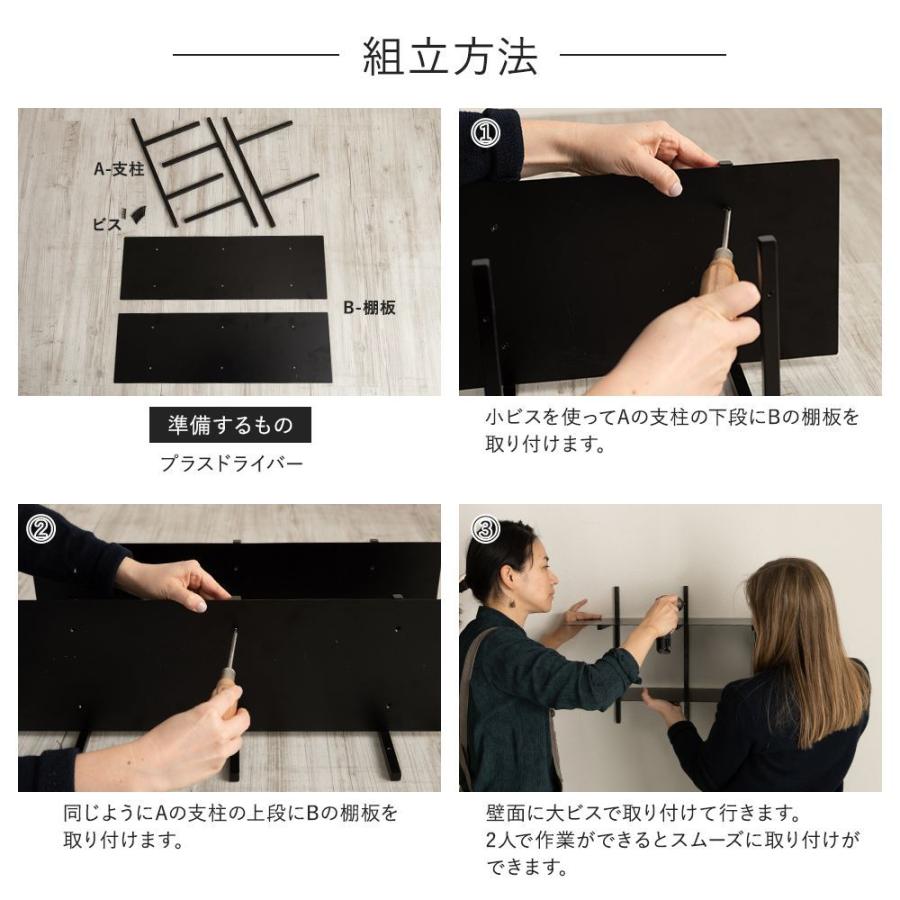 組立方法

A-支柱
ビス
B-棚板

準備するもの
プラスドライバー

①
小ビスを使ってAの支柱の下段にBの棚板を取り付けます。

②
同じようにAの支柱の上段にBの棚板を取り付けます。

③
壁面に大ビスで取り付けて行きます。
2人で作業ができるとスムーズに取り付けができます。