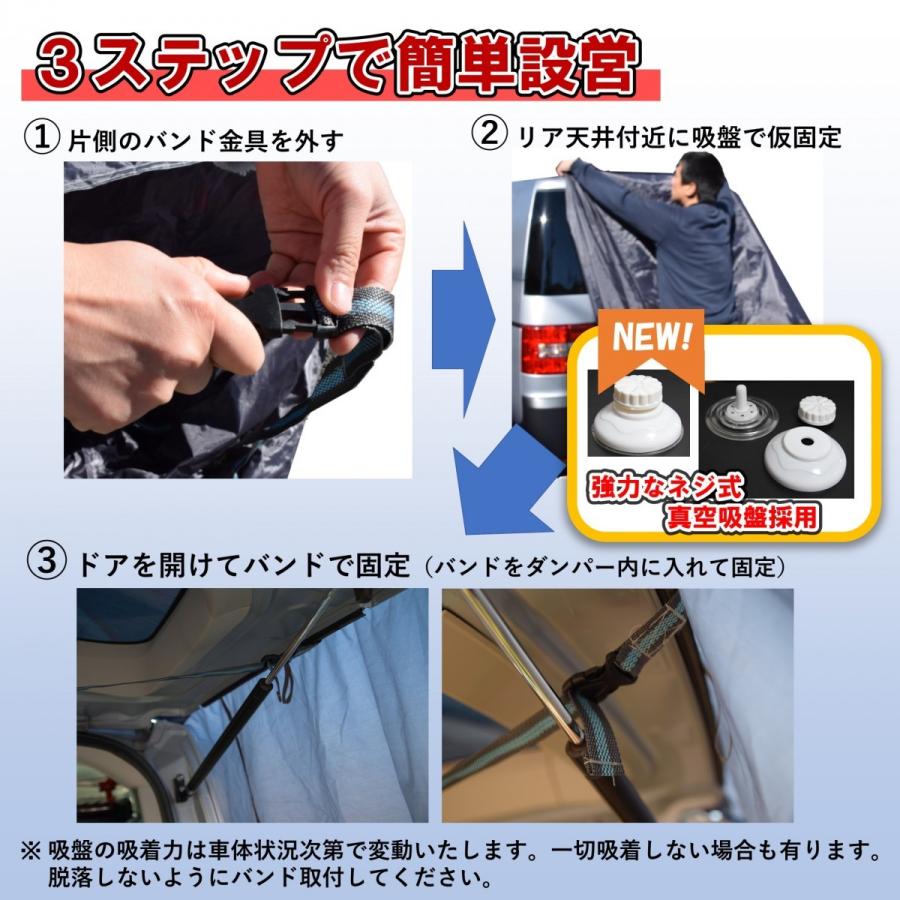 3ステップで簡単設営

① 片側のバンド金具を外す

② リア天井付近に吸盤で仮固定

NEW!

強力なネジ式
真空吸盤採用

③ ドアを開けてバンドで固定（バンドをダンパー内に入れて固定）

※ 吸盤の吸着力は車体状況次第で変動いたします。一切吸着しない場合も有ります。
脱落しないようにバンド取付してください。