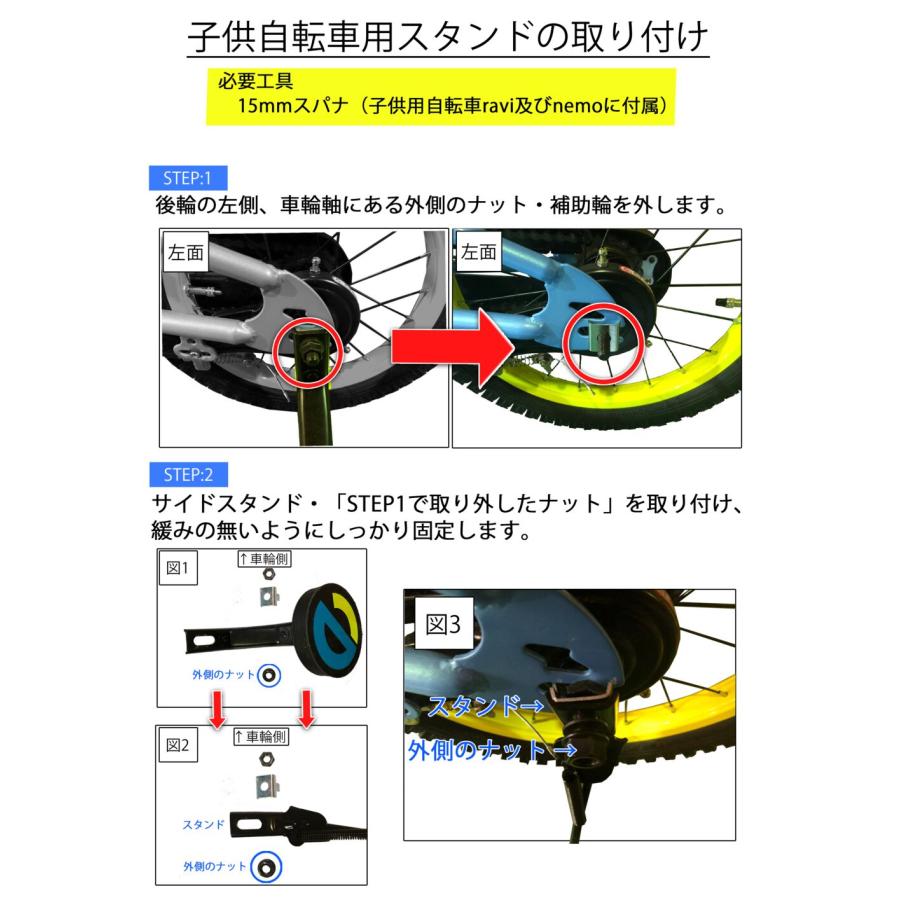 子供自転車用スタンドの取り付け

必要工具
15mmスパナ（子供用自転車ravi及びnemoに付属）

STEP:1
後輪の左側、車輪軸にある外側のナット・補助輪を外します。

左面

左面

STEP:2
サイドスタンド・「STEP1で取り外したナット」を取り付け、緩みの無いようにしっかり固定します。

図1
↑車輪側
外側のナット

図2
↑車輪側
スタンド
外側のナット

図3
スタンド→
外側のナット→