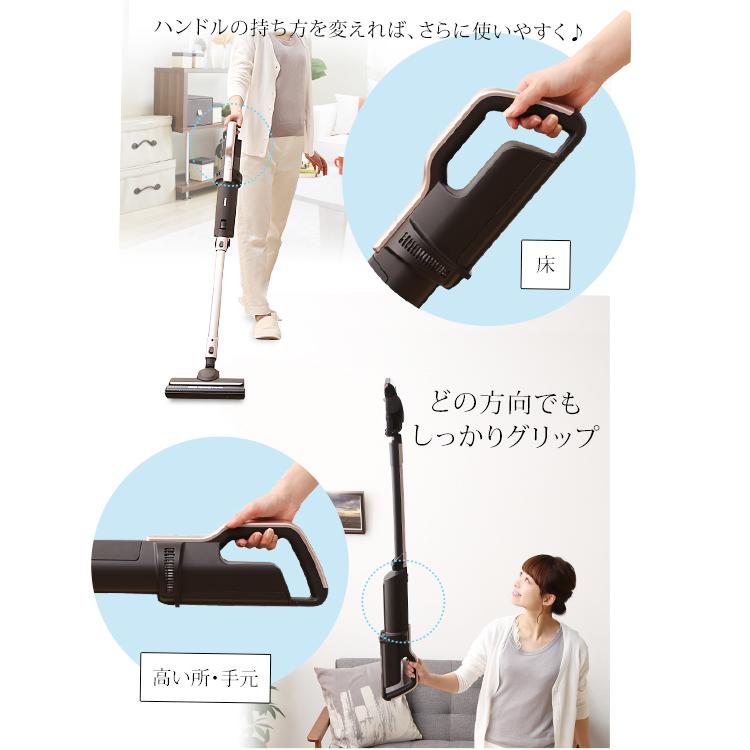 ハンドルの持ち方を変えれば、さらに使いやすく♪

床

どの方向でも
しっかりグリップ

高い所・手元