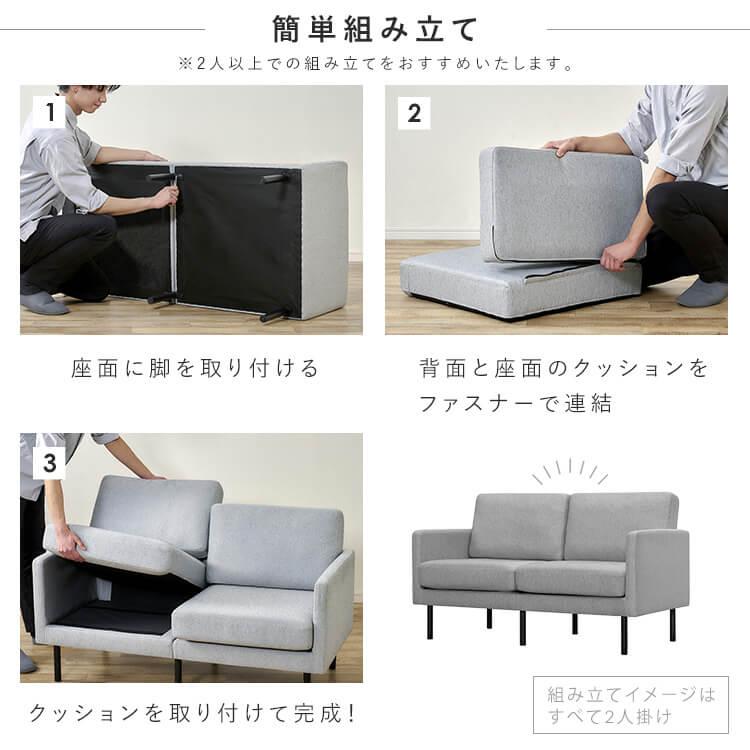 簡単組み立て

※2人以上での組み立てをおすすめいたします。

1

座面に脚を取り付ける

2

背面と座面のクッションをファスナーで連結

3

クッションを取り付けて完成!

組み立てイメージはすべて2人掛け