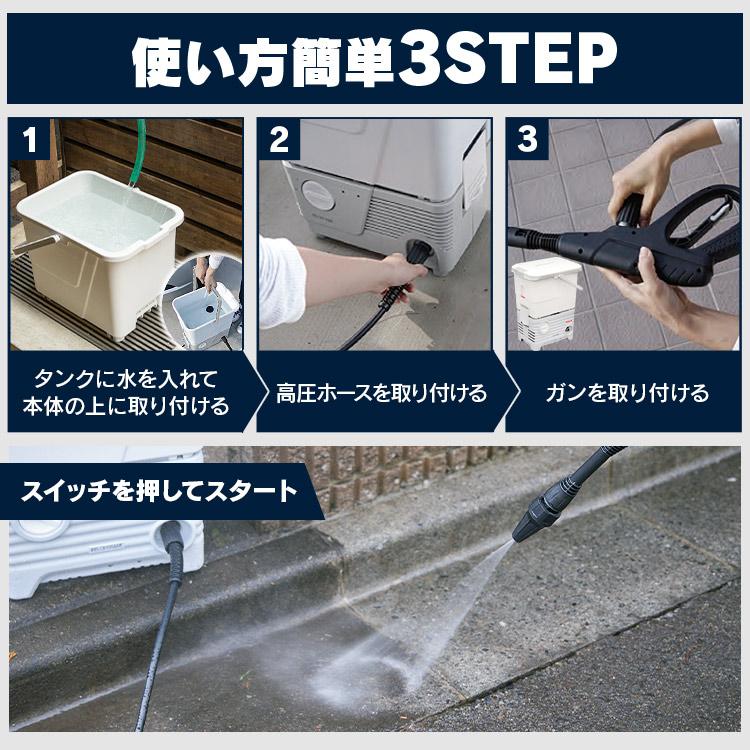 使い方簡単3STEP

1

タンクに水を入れて本体の上に取り付ける

2

高圧ホースを取り付ける

3

ガンを取り付ける

スイッチを押してスタート