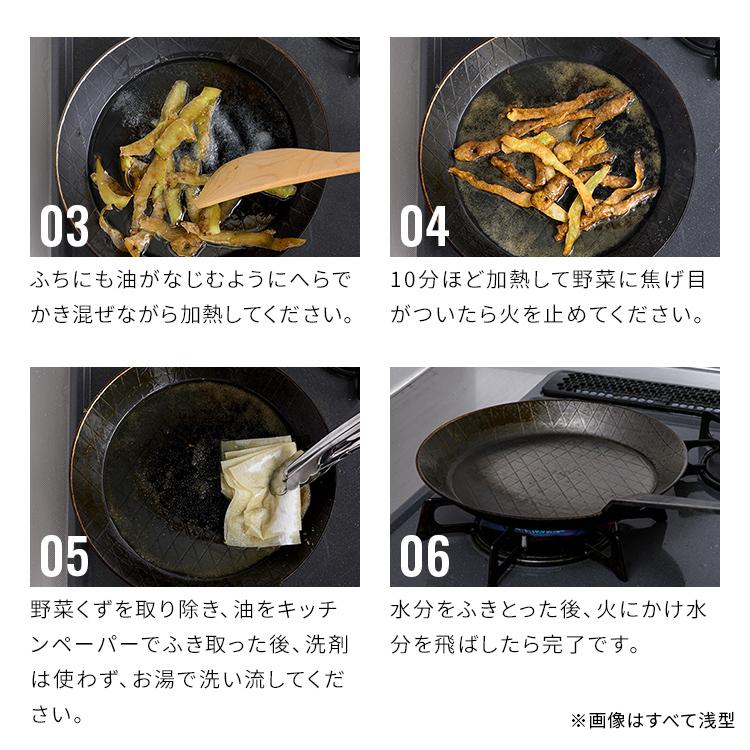 03

ふちにも油がなじむようにへらでかき混ぜながら加熱してください。

04

10分ほど加熱して野菜に焦げ目がついたら火を止めてください。

05

野菜くずを取り除き、油をキッチンペーパーでふき取った後、洗剤は使わず、お湯で洗い流してください。

06

水分をふきとった後、火にかけ水分を飛ばしたら完了です。

※画像はすべて浅型