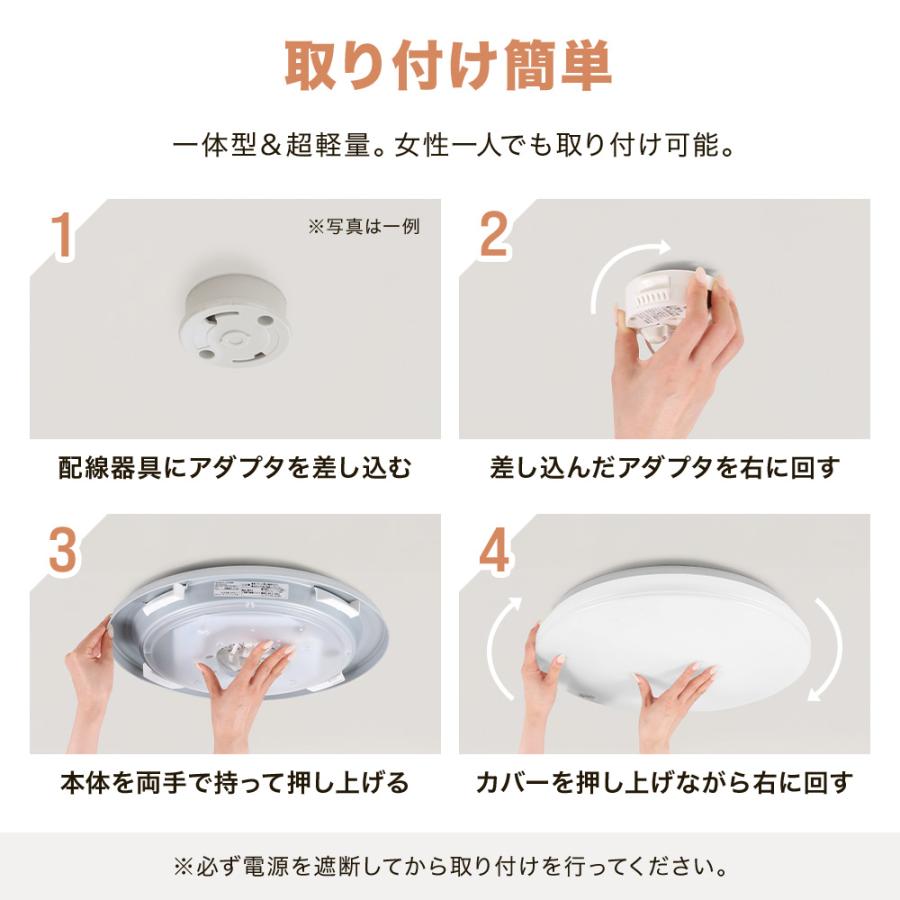 取り付け簡単

一体型＆超軽量。女性一人でも取り付け可能。

1

※写真は一例

配線器具にアダプタを差し込む

2

差し込んだアダプタを右に回す

3

本体を両手で持って押し上げる

4

カバーを押し上げながら右に回す

※必ず電源を遮断してから取り付けを行ってください。