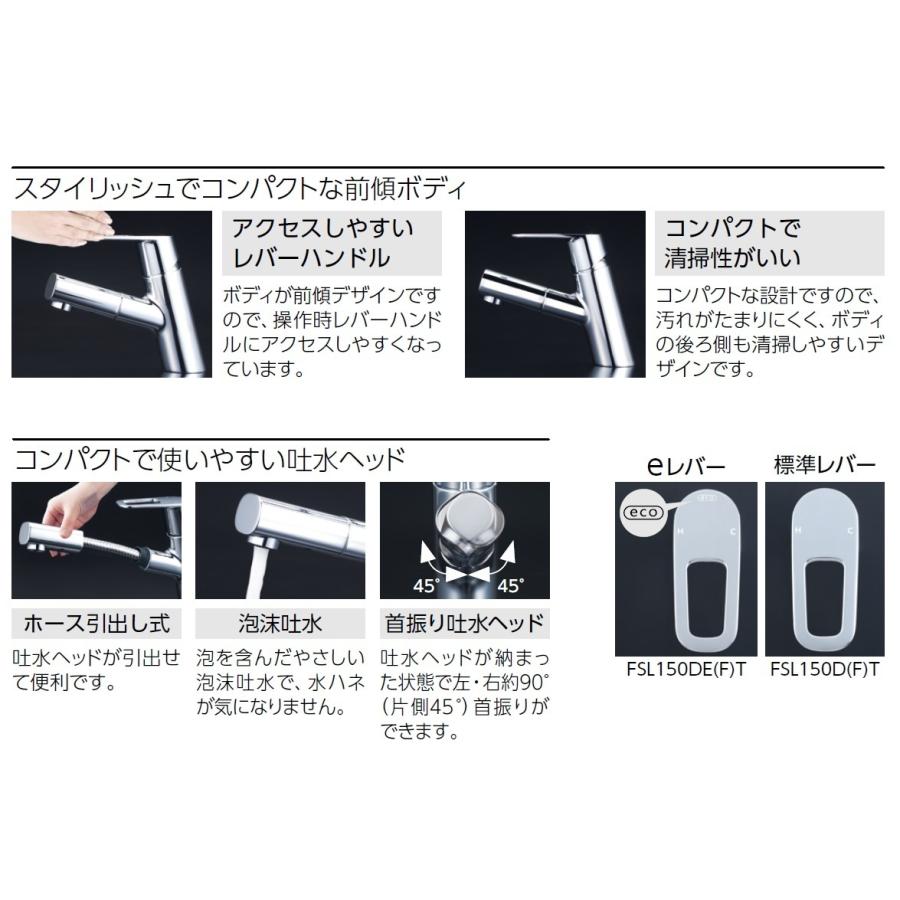 スタイリッシュでコンパクトな前傾ボディ

アクセスしやすいレバーハンドル

ボディが前傾デザインですので、操作時レバーハンドルにアクセスしやすくなっています。

コンパクトで清掃性がいい

コンパクトな設計ですので、汚れがたまりにくく、ボディの後ろ側も清掃しやすいデザインです。

コンパクトで使いやすい吐水ヘッド

45°

45°

ホース引出し式

吐水ヘッドが引出せて便利です。

泡沫吐水

泡を含んだやさしい泡沫吐水で、水ハネが気になりません。

首振り吐水ヘッド

吐水ヘッドが納まった状態で左・右約90°（片側45°）首振りができます。

eレバー

eco

H

C

FSL150DE(F)T

標準レバー

H

C

FSL150D(F)T