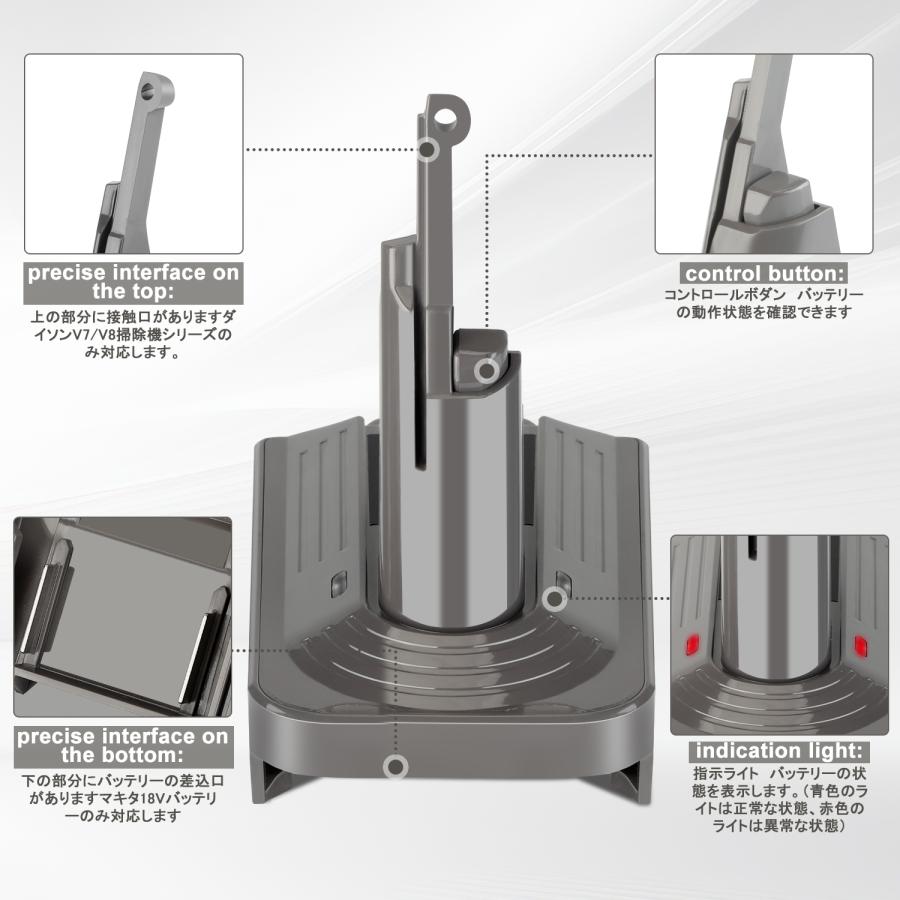 precise interface on the top:

上の部分に接触口がありますダイソンV7/V8掃除機シリーズのみ対応します。

control button:

コントロールボダン　バッテリーの動作状態を確認できます

precise interface on the bottom:

下の部分にバッテリーの差込口がありますマキタ18Vバッテリーのみ対応します

indication light:

指示ライト　バッテリーの状態を表示します。(青色のライトは正常な状態、赤色のライトは異常な状態)