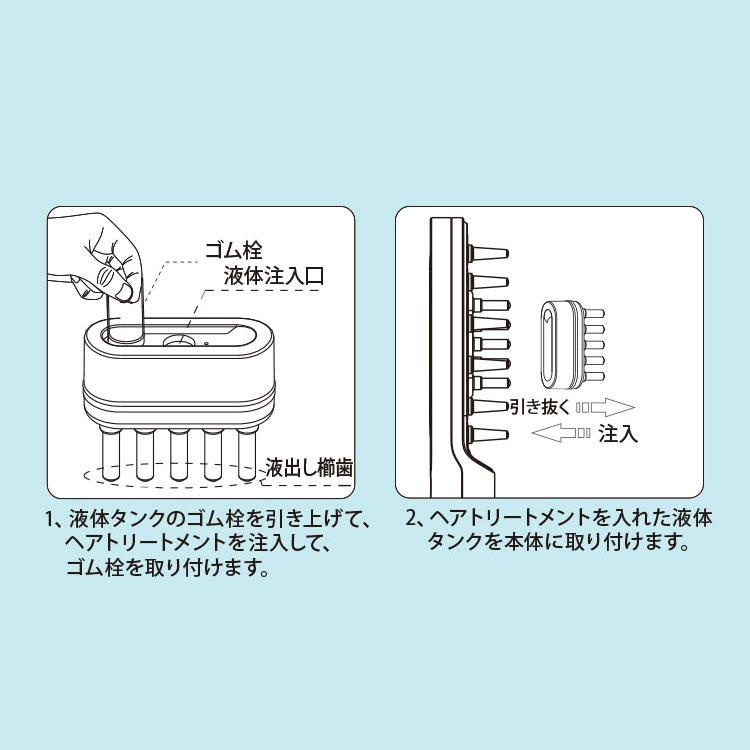 ゴム栓
液体注入口
液出し櫛歯

1、液体タンクのゴム栓を引き上げて、ヘアトリートメントを注入して、ゴム栓を取り付けます。

引き抜く
注入

2、ヘアトリートメントを入れた液体タンクを本体に取り付けます。