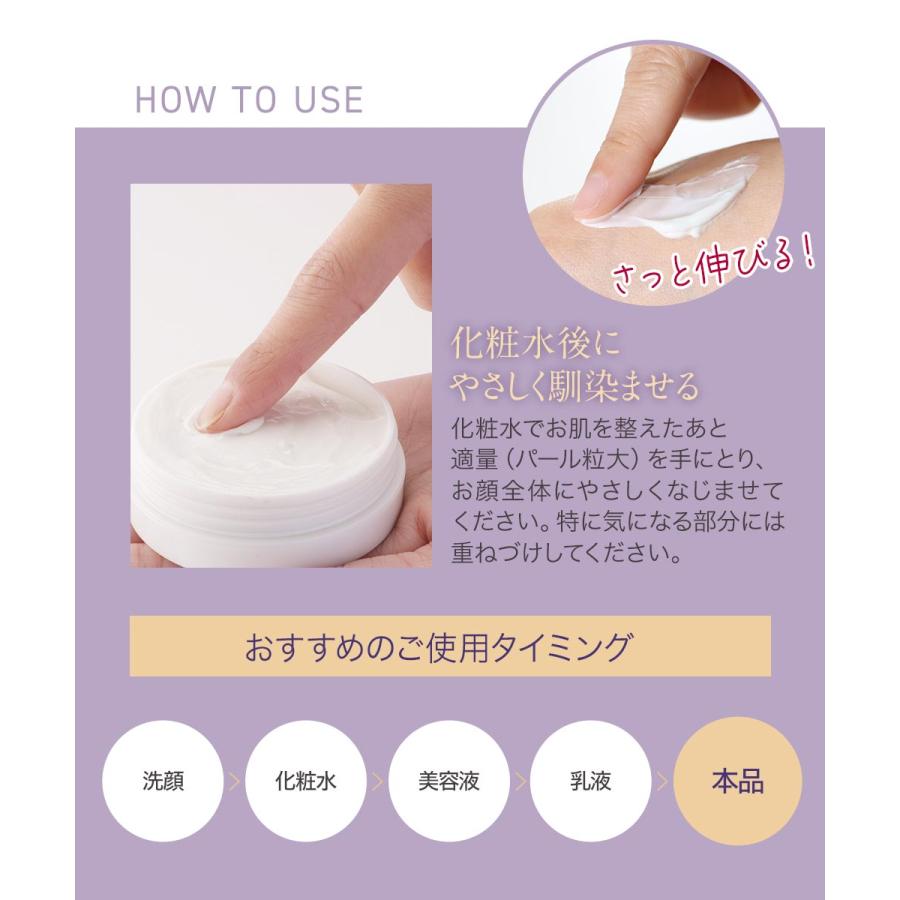 HOW TO USE

さっと伸びる！

化粧水後に
やさしく馴染ませる

化粧水でお肌を整えたあと適量（パール粒大）を手にとり、お顔全体にやさしくなじませてください。特に気になる部分には重ねづけしてください。

おすすめのご使用タイミング

洗顔 > 化粧水 > 美容液 > 乳液 > 本品