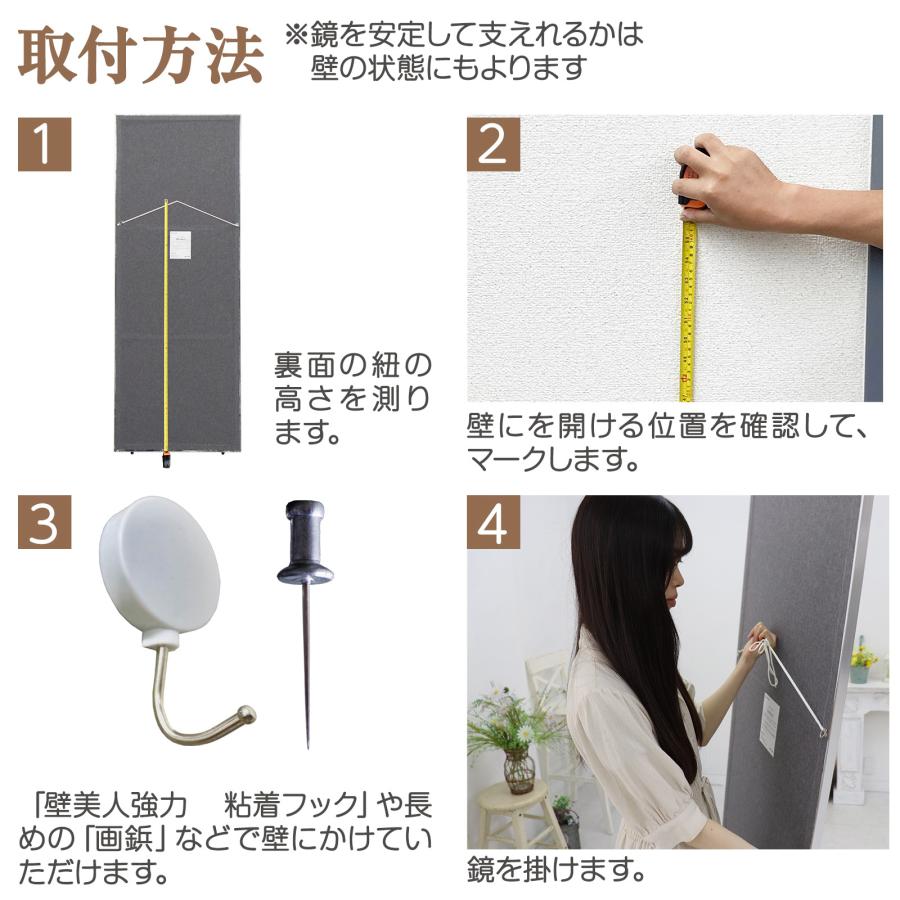 取付方法 ※鏡を安定して支えれるかは壁の状態にもよります

1

裏面の紐の高さを測ります。

2

壁にを開ける位置を確認して、マークします。

3

「壁美人強力　粘着フック」や長めの「画鋲」などで壁にかけていただけます。

4

鏡を掛けます。