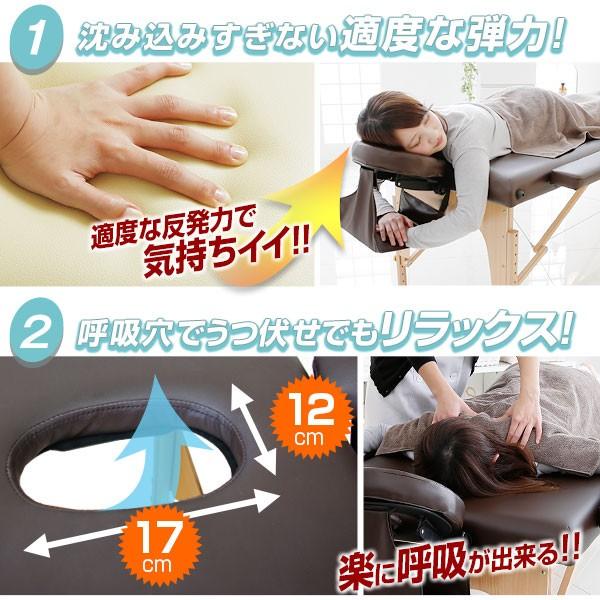 1 沈み込みすぎない適度な弾力!

適度な反発力で
気持ちイイ!!

2 呼吸穴でうつ伏せでもリラックス!

12 cm

17 cm

楽に呼吸が出来る!!