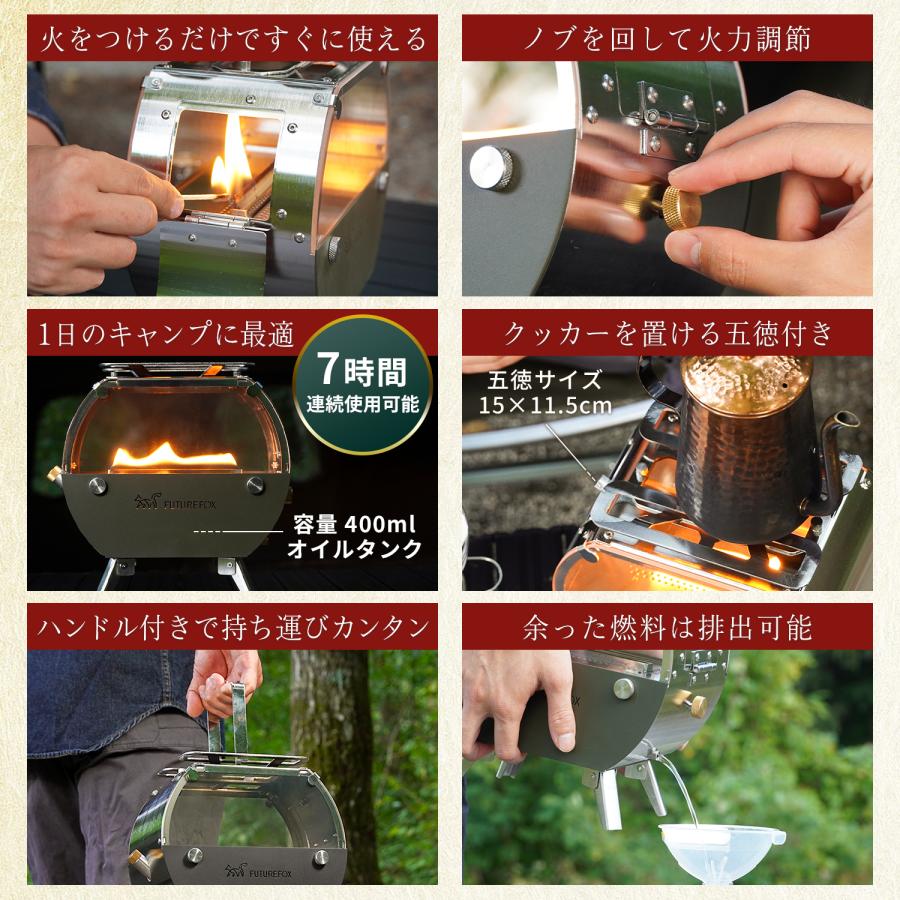 火をつけるだけですぐに使える

ノブを回して火力調節

1日のキャンプに最適

7時間
連続使用可能

FUTUREFOX

容量 400ml
オイルタンク

クッカーを置ける五徳付き

五徳サイズ
15×11.5cm

ハンドル付きで持ち運びカンタン

FUTUREFOX

余った燃料は排出可能