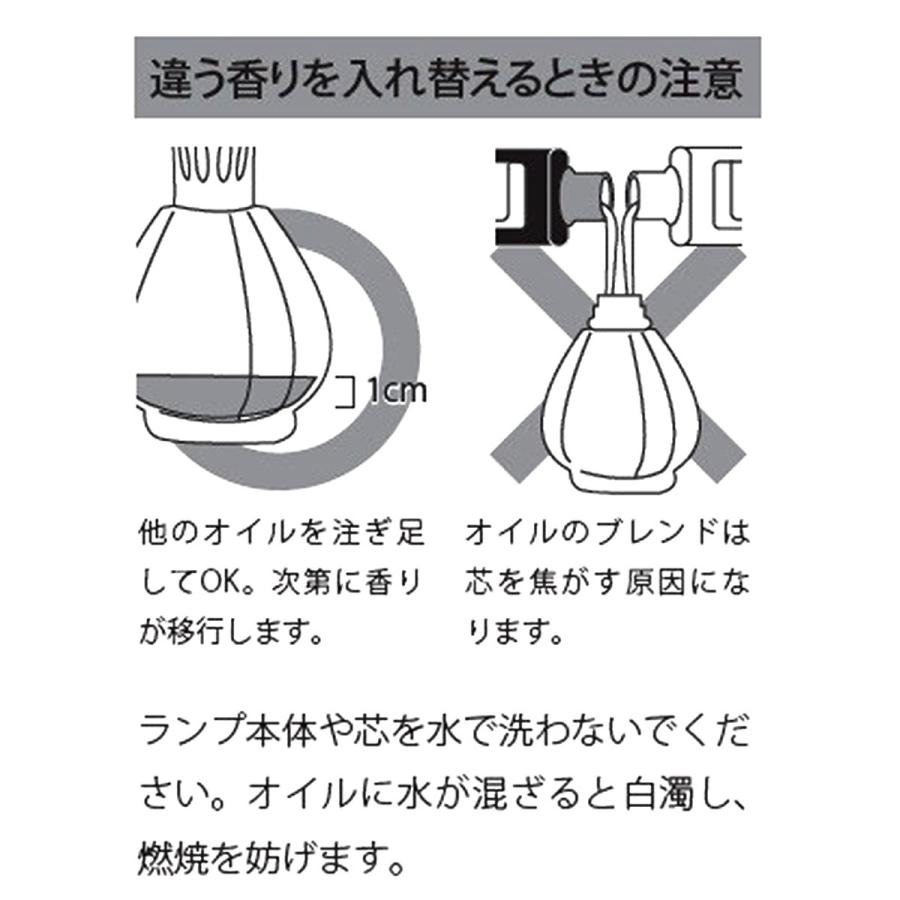 違う香りを入れ替えるときの注意

1cm

他のオイルを注ぎ足してOK。次第に香りが移行します。

オイルのブレンドは芯を焦がす原因になります。

ランプ本体や芯を水で洗わないでください。オイルに水が混ざると白濁し、燃焼を妨げます。