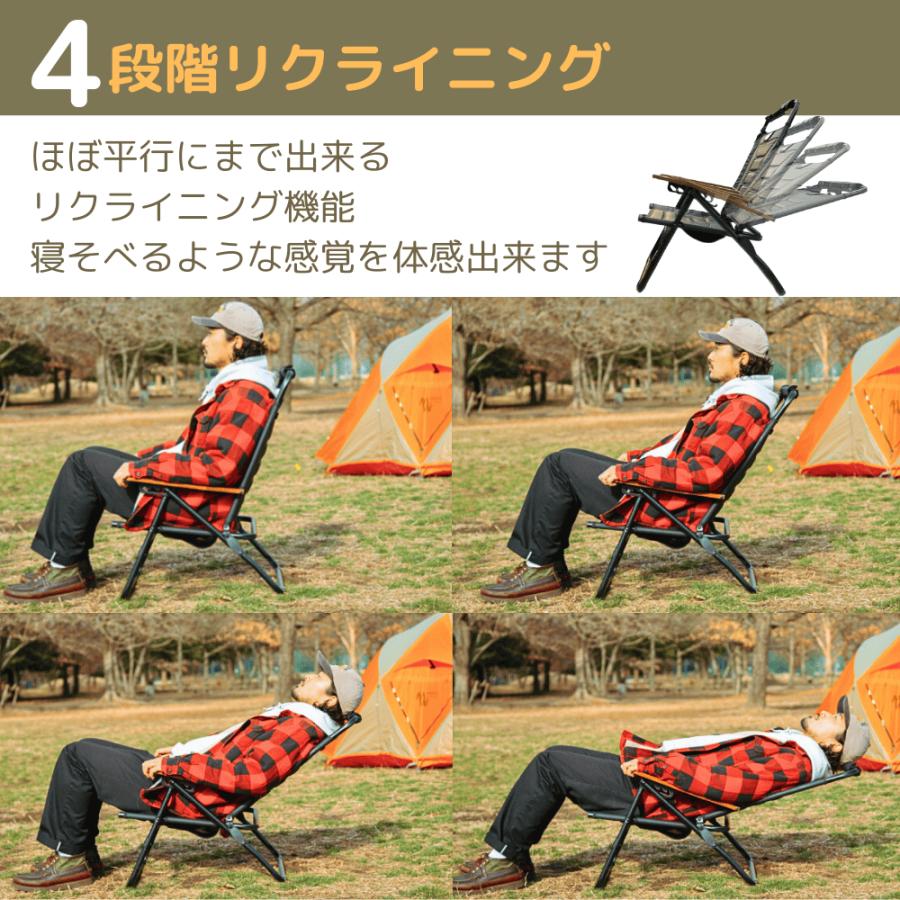 4段階リクライニング

ほぼ平行にまで出来る
リクライニング機能
寝そべるような感覚を体感出来ます